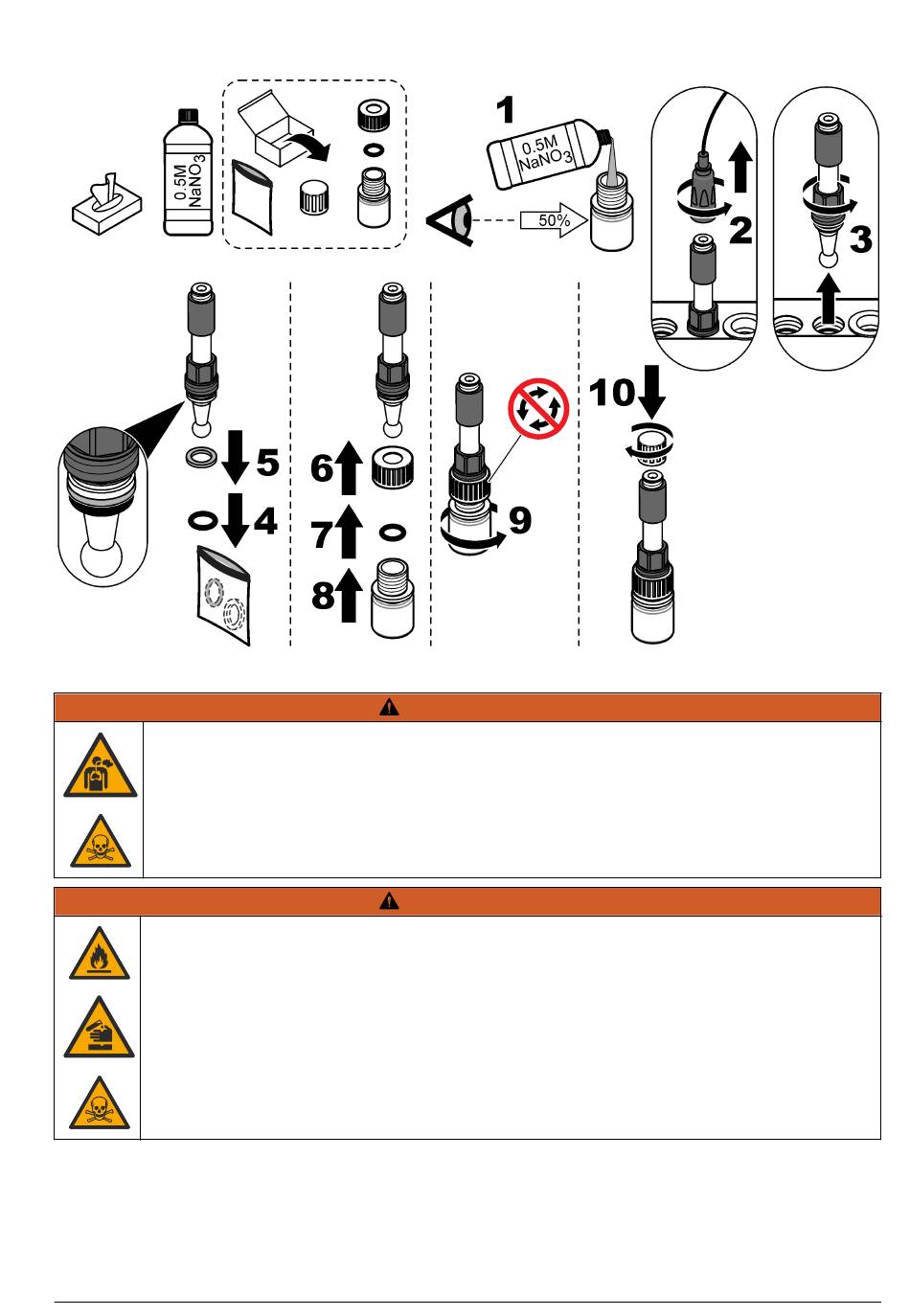 0.5M
$NaNO_3$

1
0.5M
$NaNO_3$

50%

2

3

5

4

6

7

8

9

10