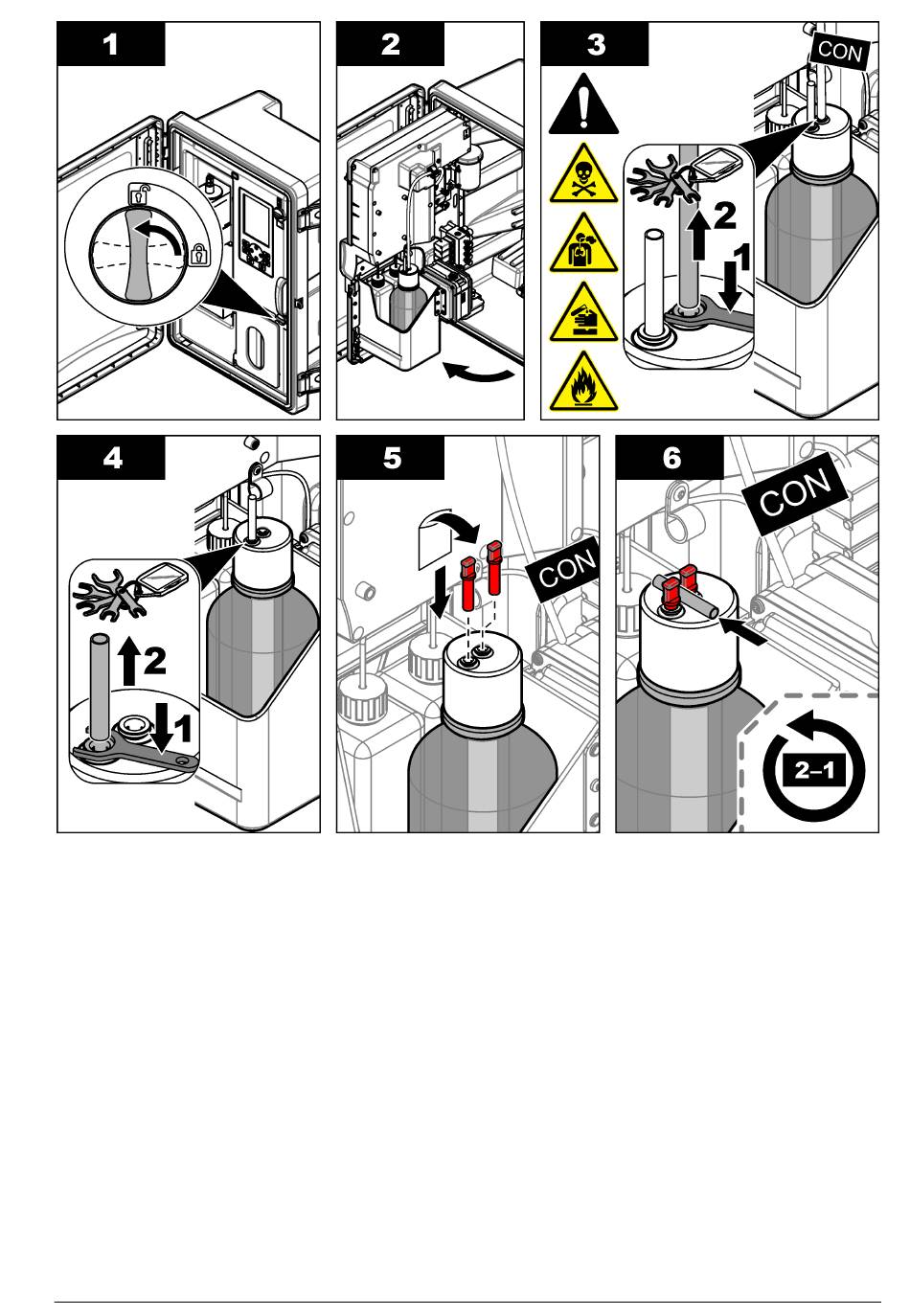 1

2

3

CON

2

1

4

2

1

5

CON

6

CON

2–1