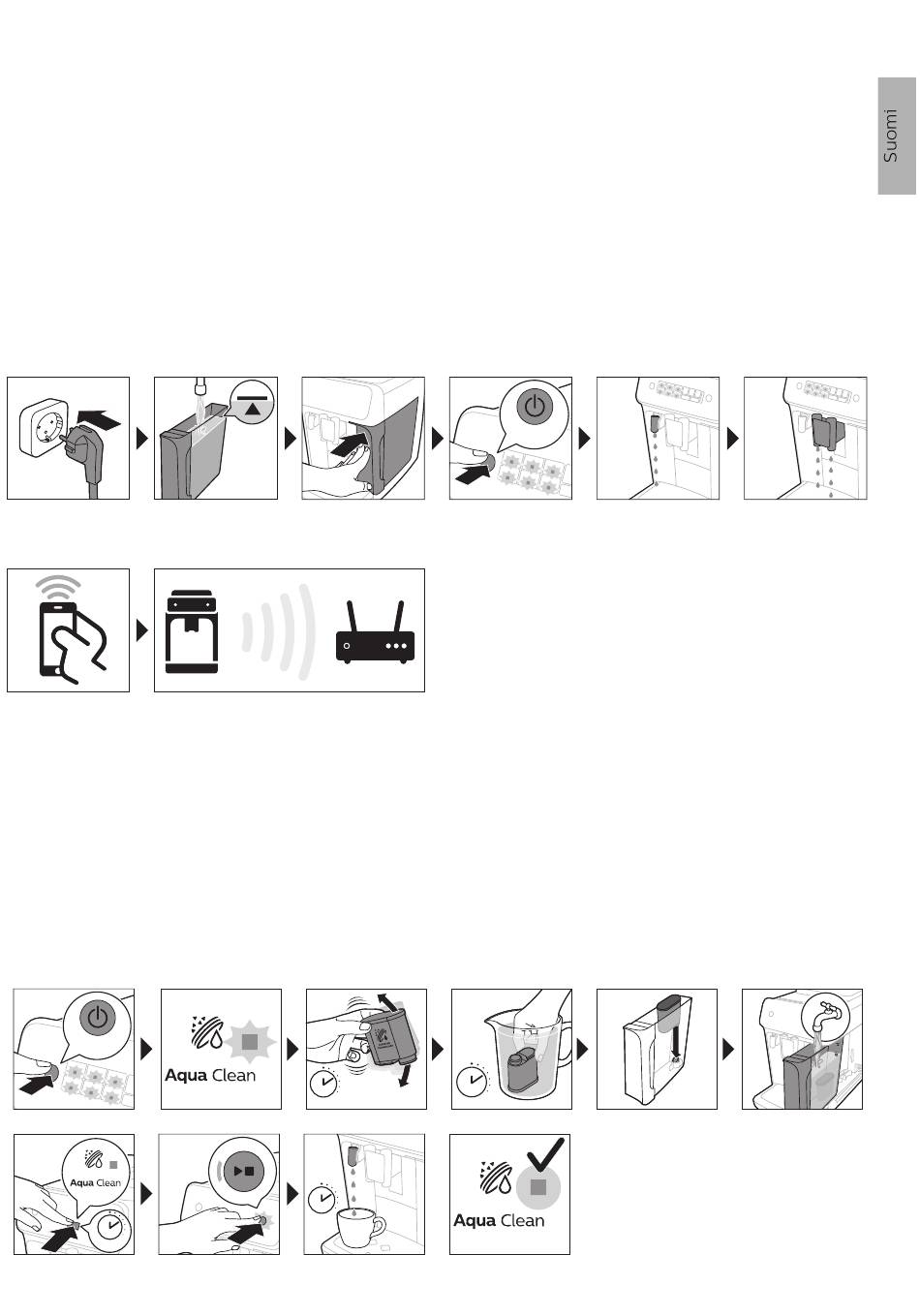 Suomi

Aqua Clean

Aqua Clean

Aqua Clean