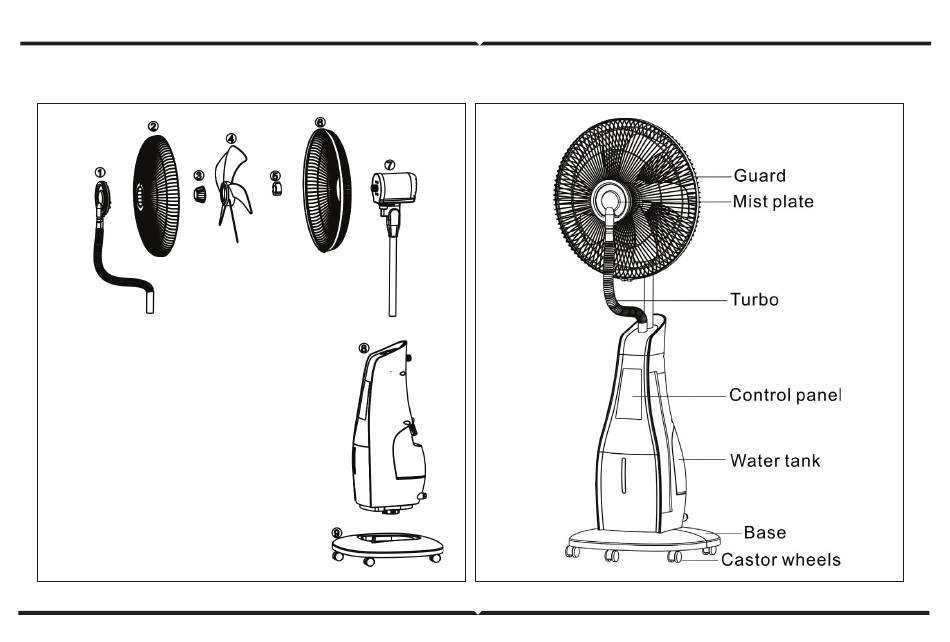 ①
②
③
④
⑤
⑥
⑦
⑧
⑨

Guard
Mist plate
Turbo
Control panel
Water tank
Base
Castor wheels