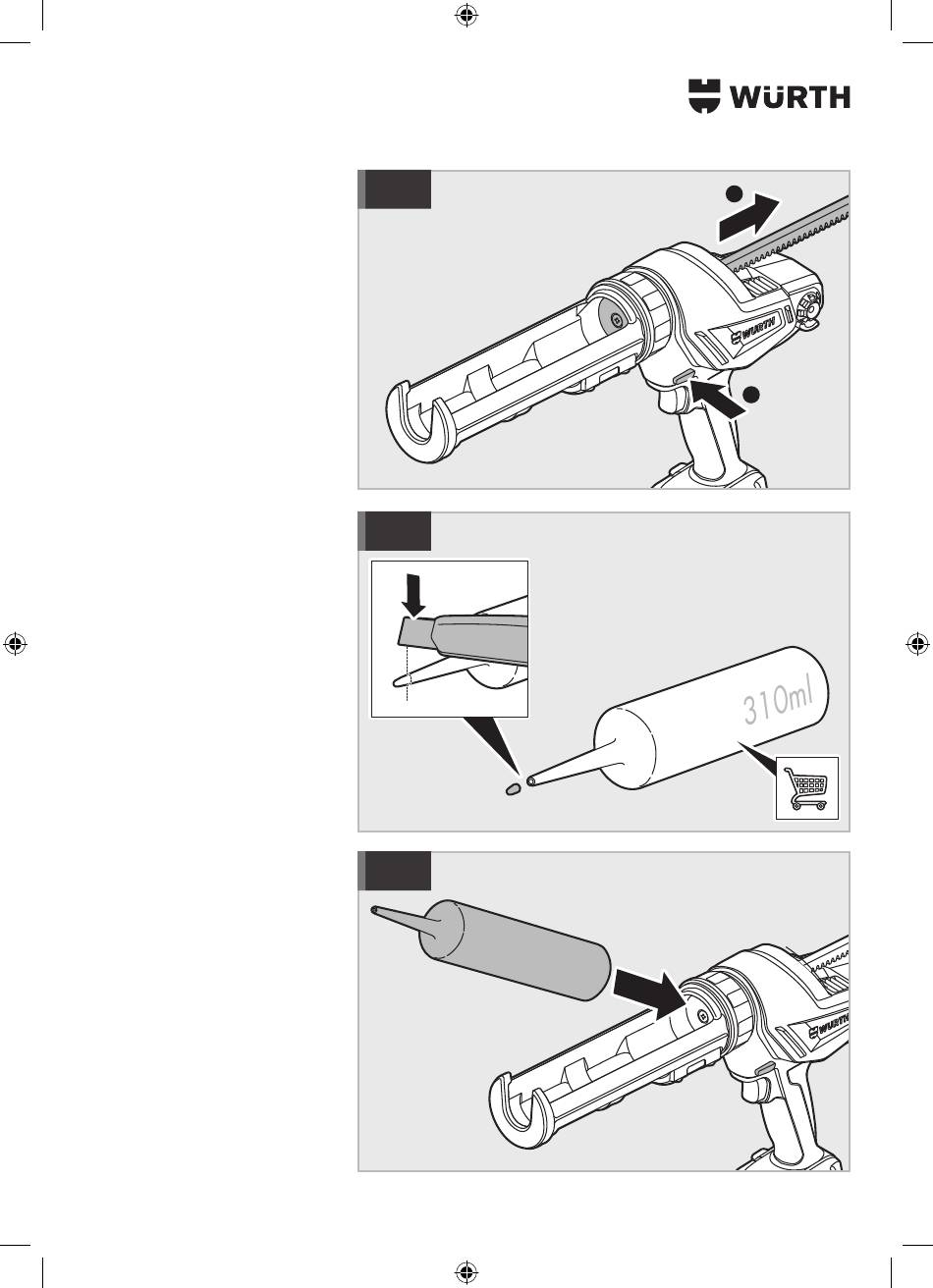 WÜRTH

WÜRTH

310ml

WÜRTH