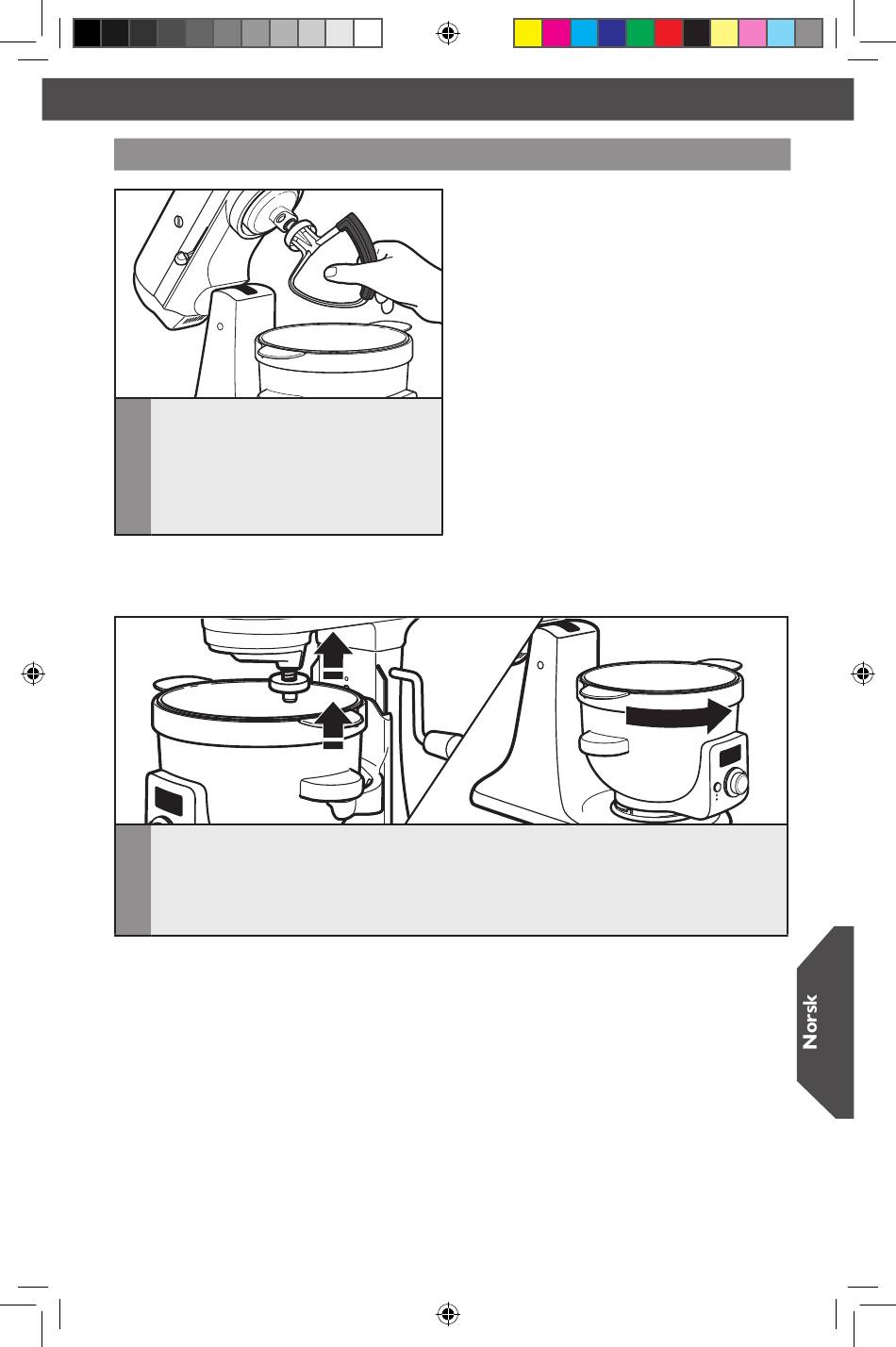 Norsk