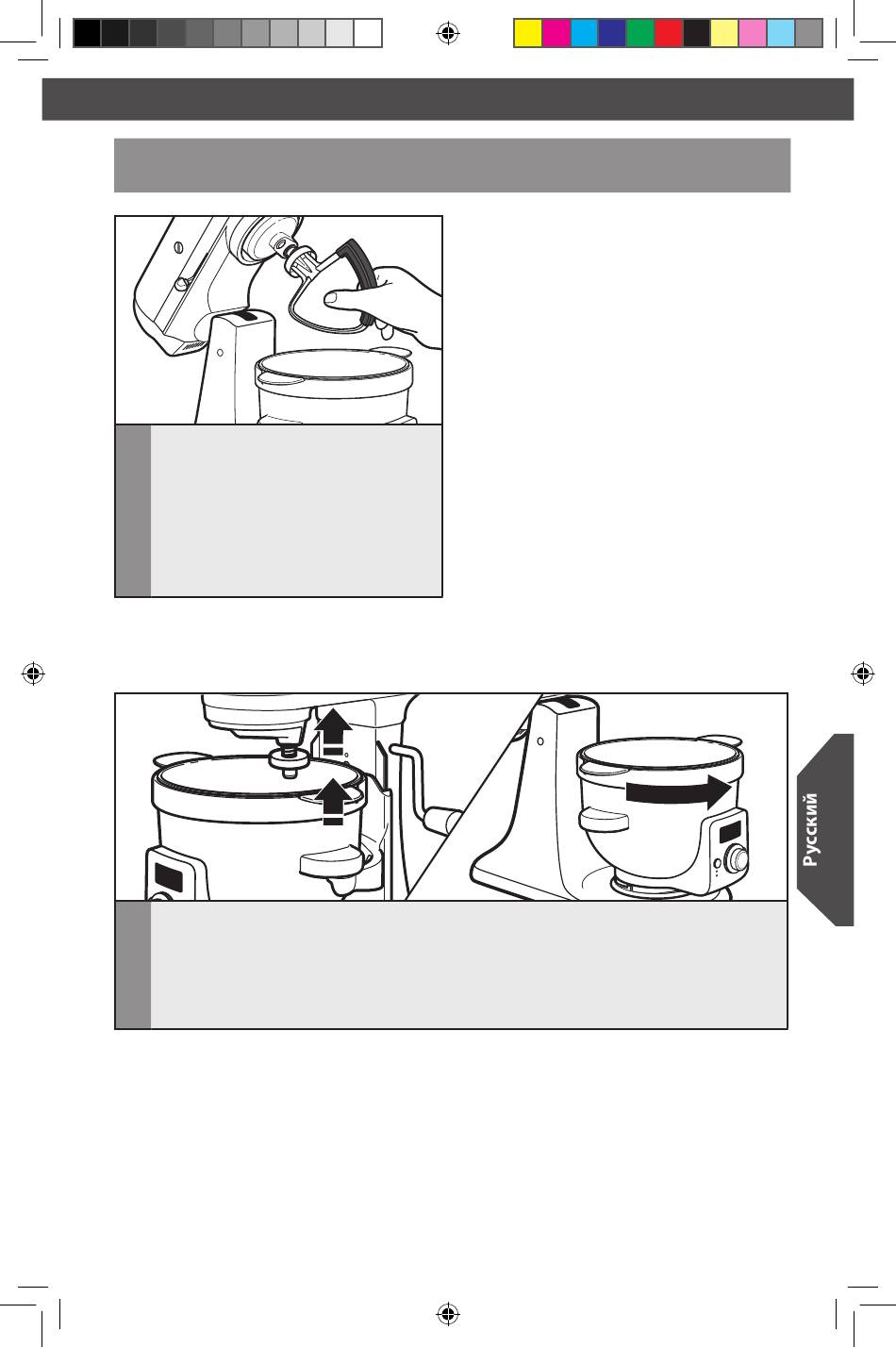 Русский