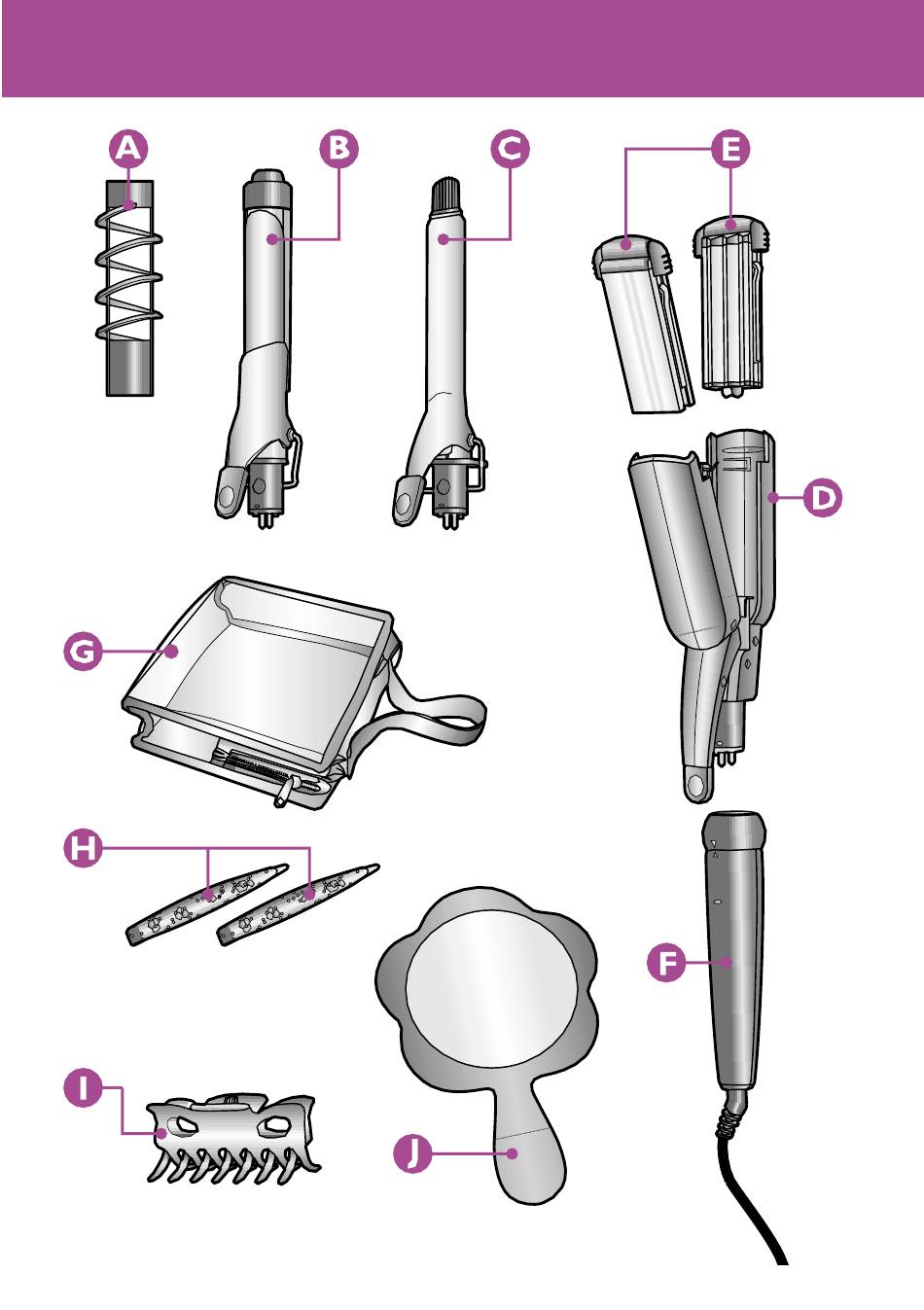 A
B
C
E
D
G
H
F
I
J