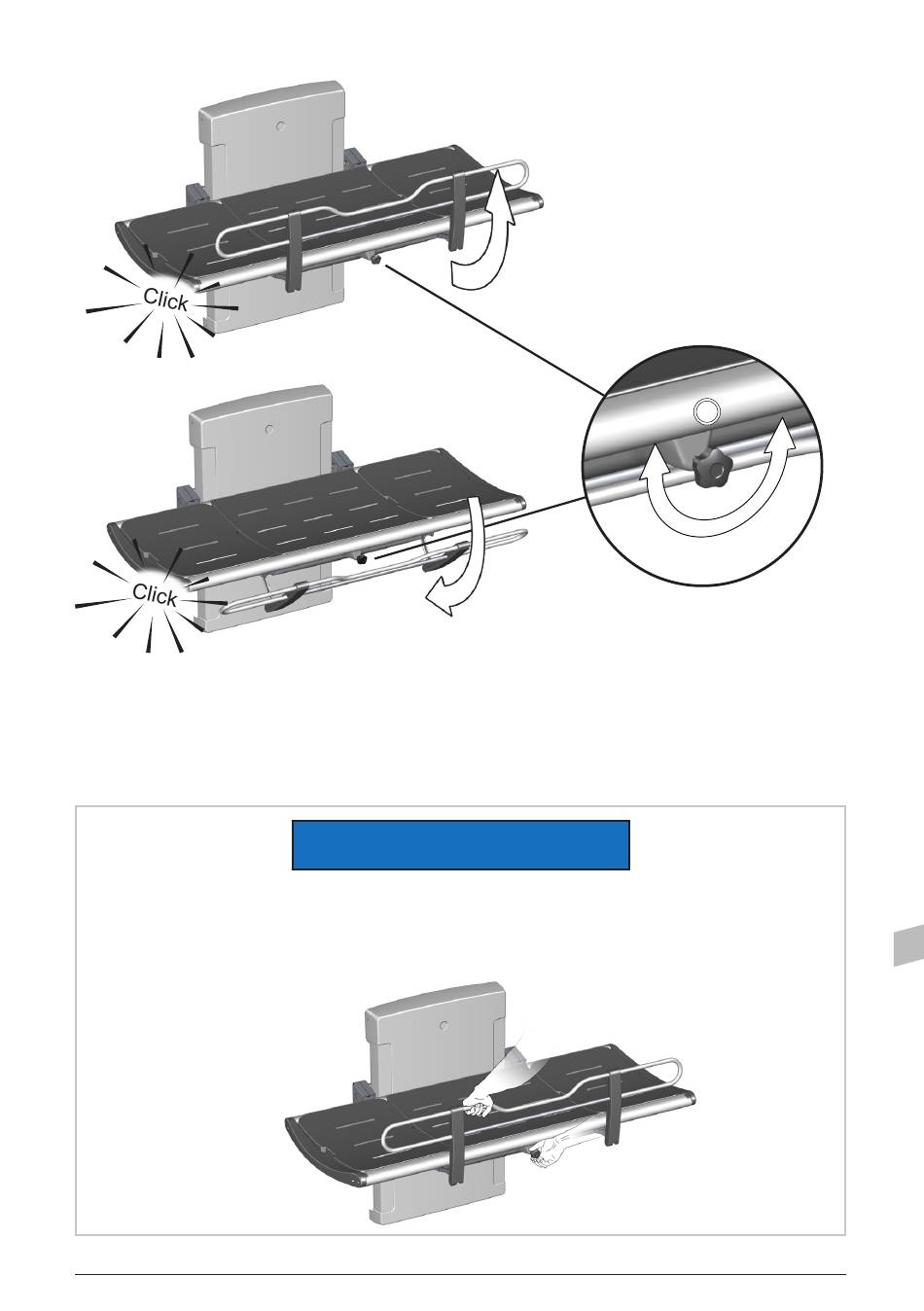 Click

Click