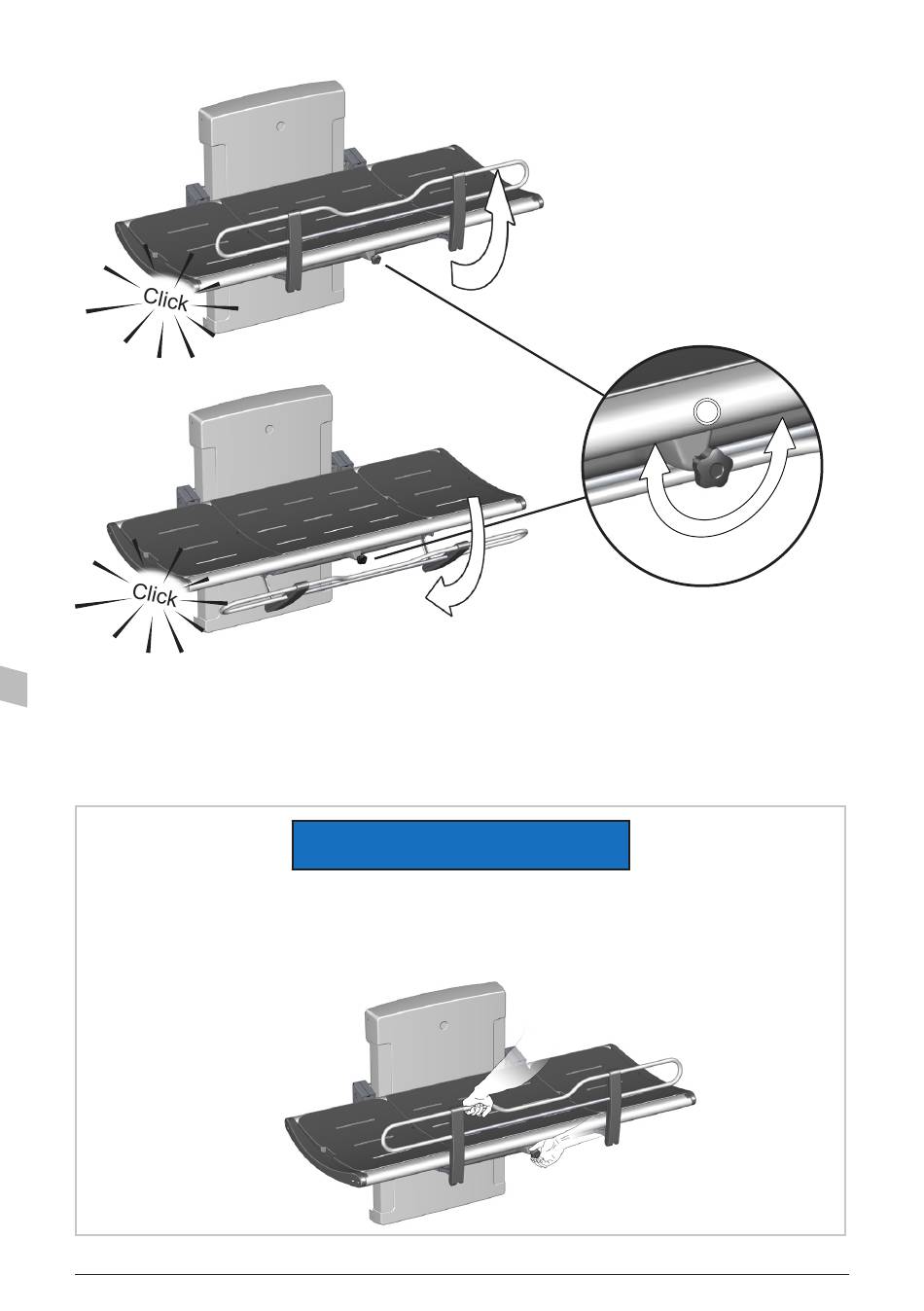 Click

Click