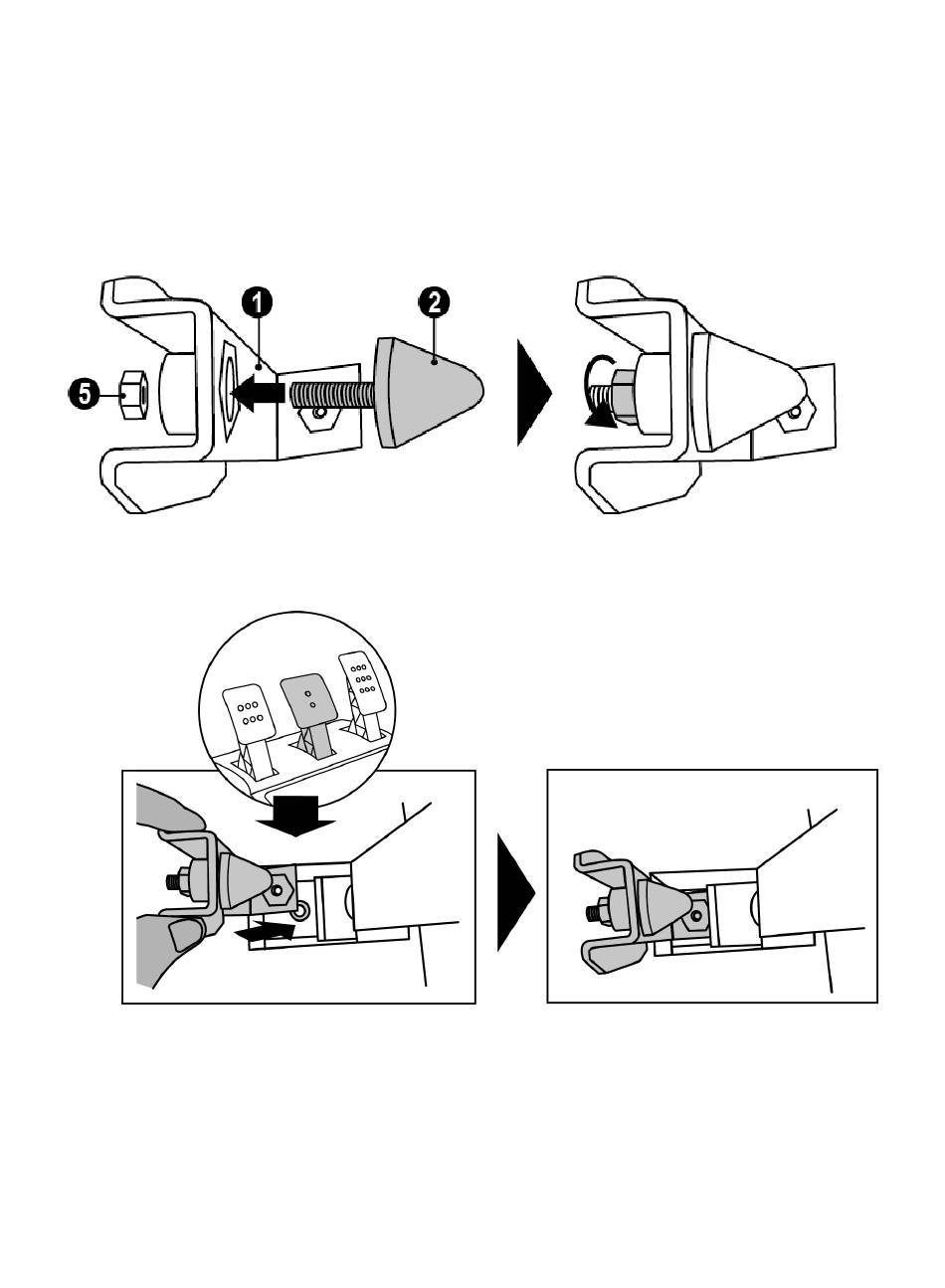 1

2

5