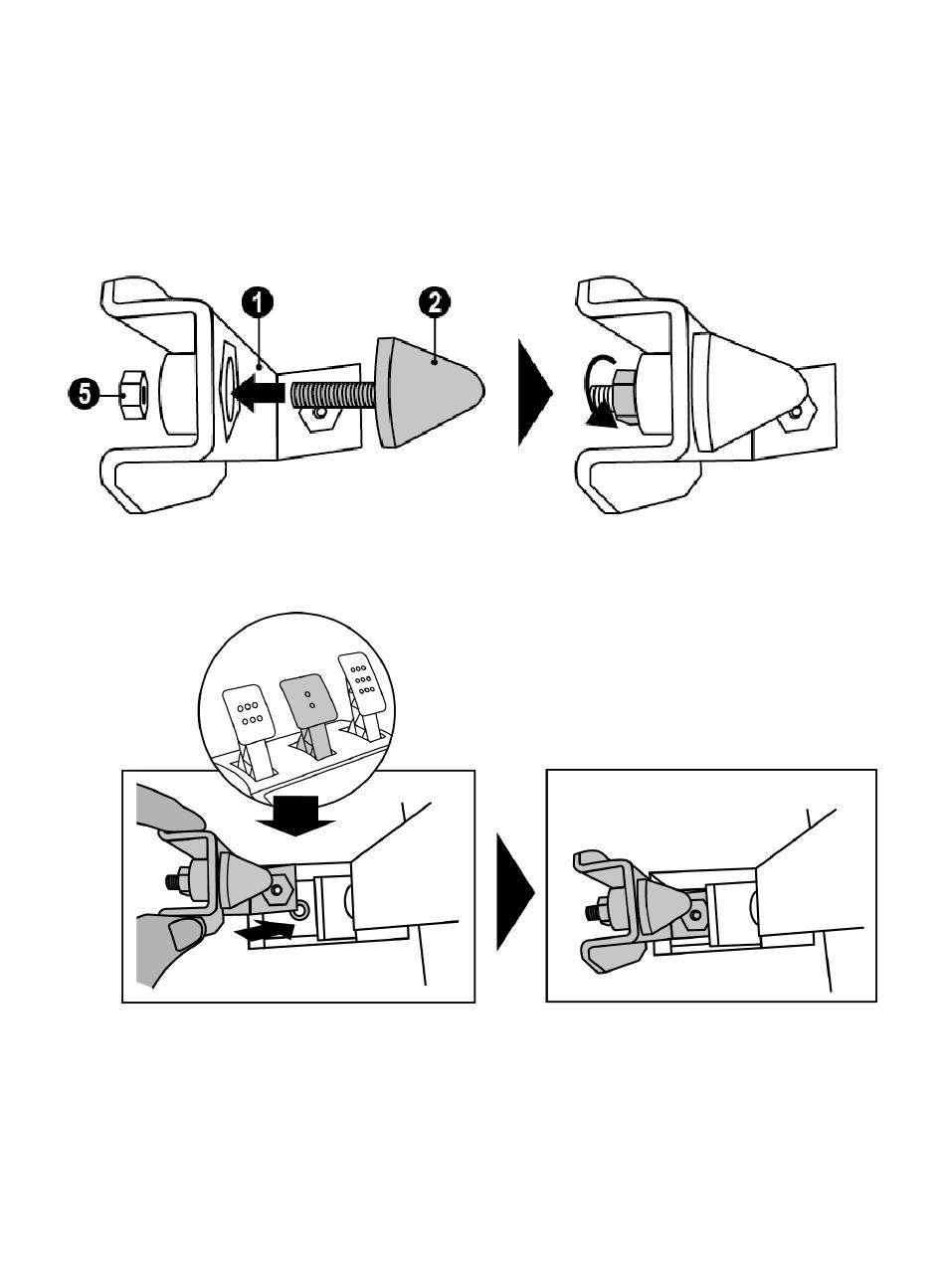 1
2
5