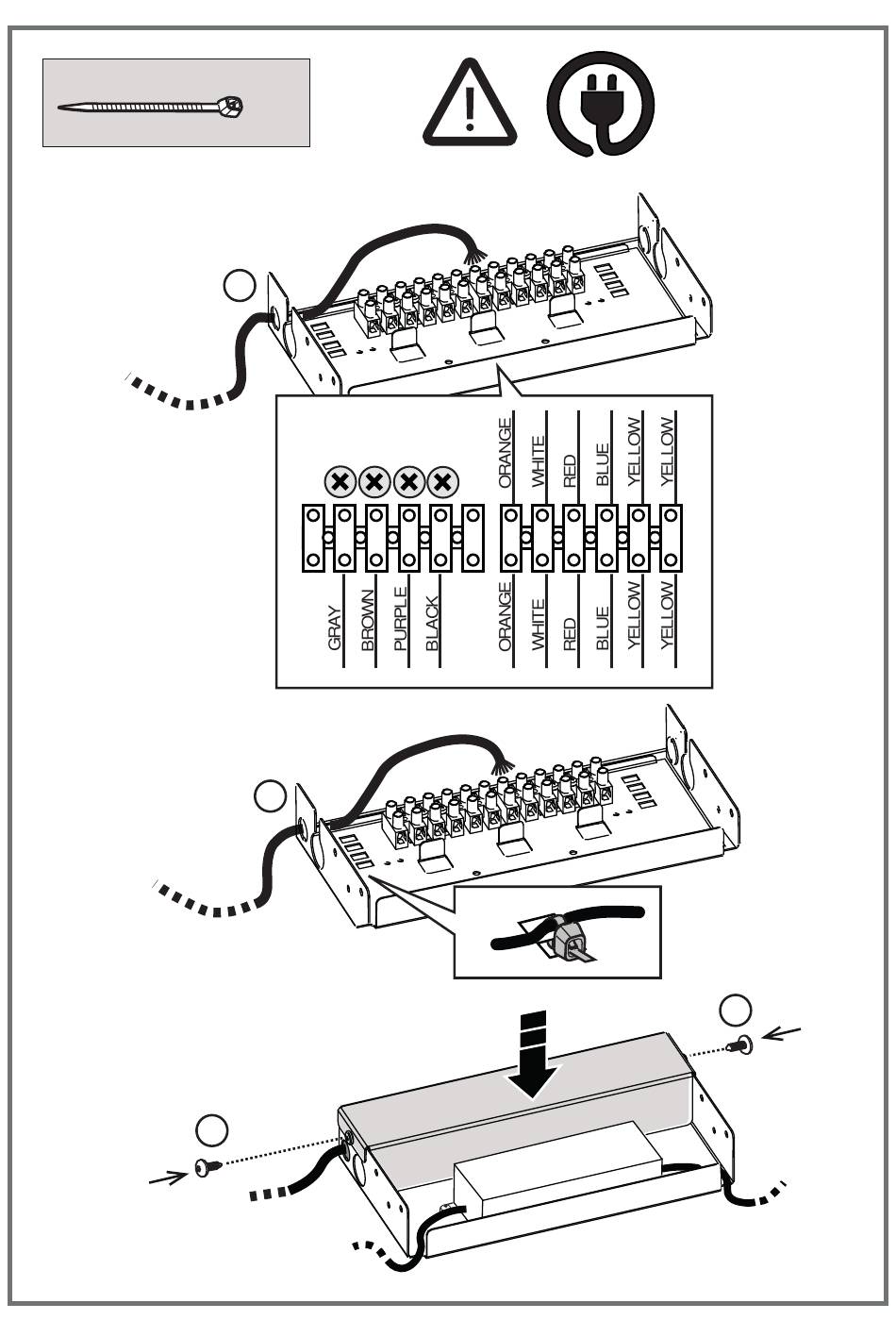 ORANGE WHITE RED BLUE YELLOW YELLOW

GRAY BROWN PURPLE BLACK ORANGE WHITE RED BLUE YELLOW YELLOW