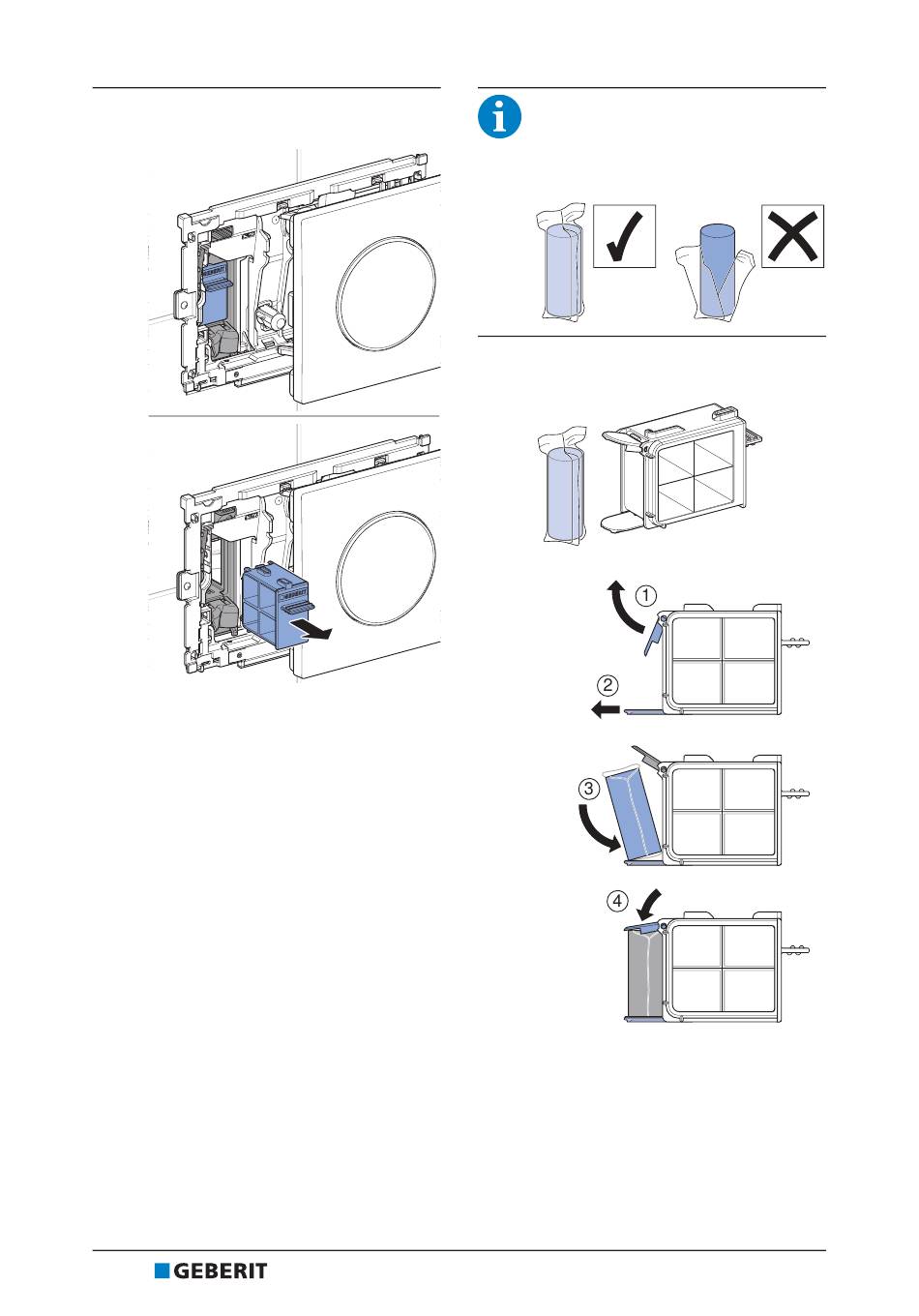 1

2

3

4

GEBERIT