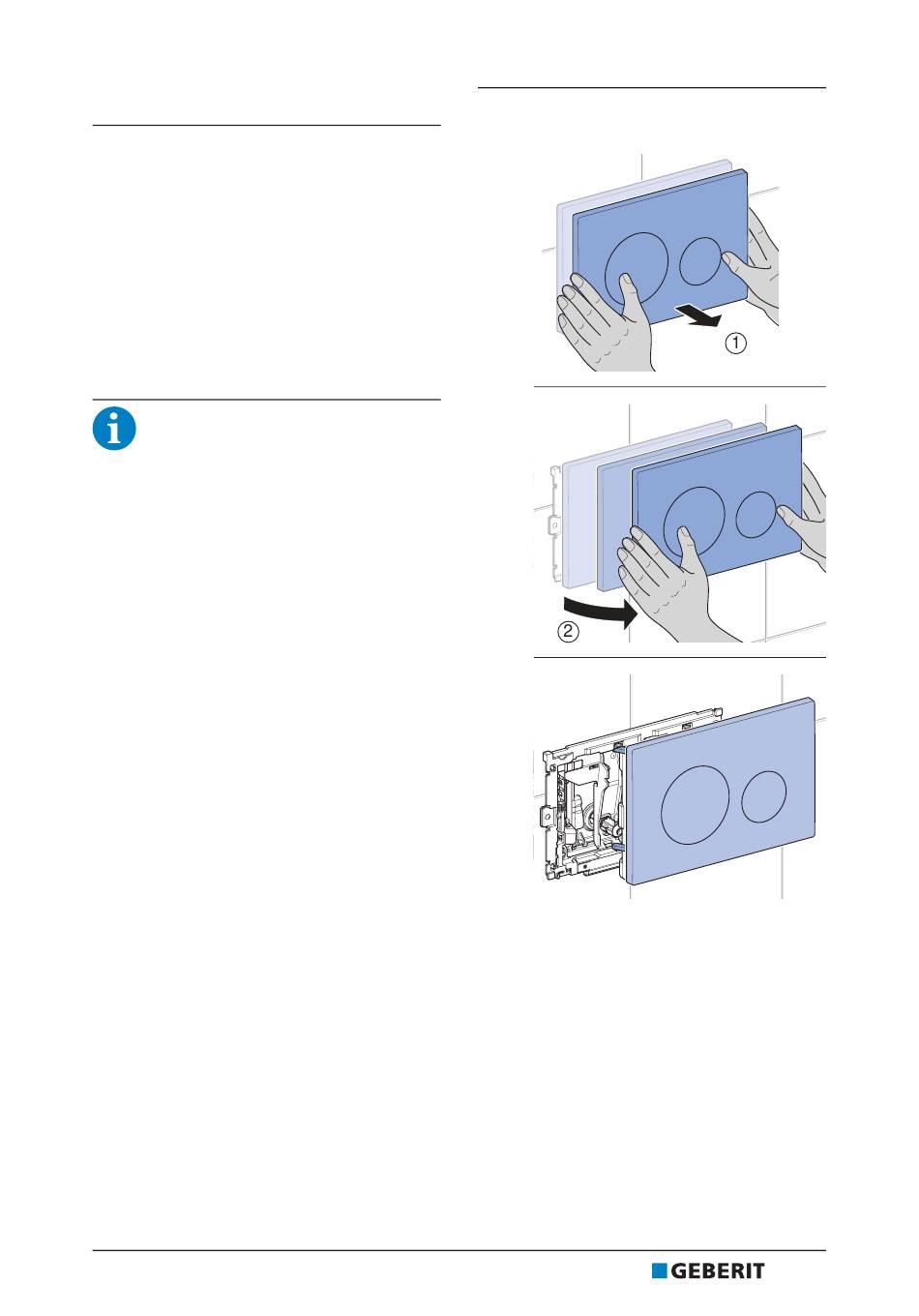 1

2

GEBERIT