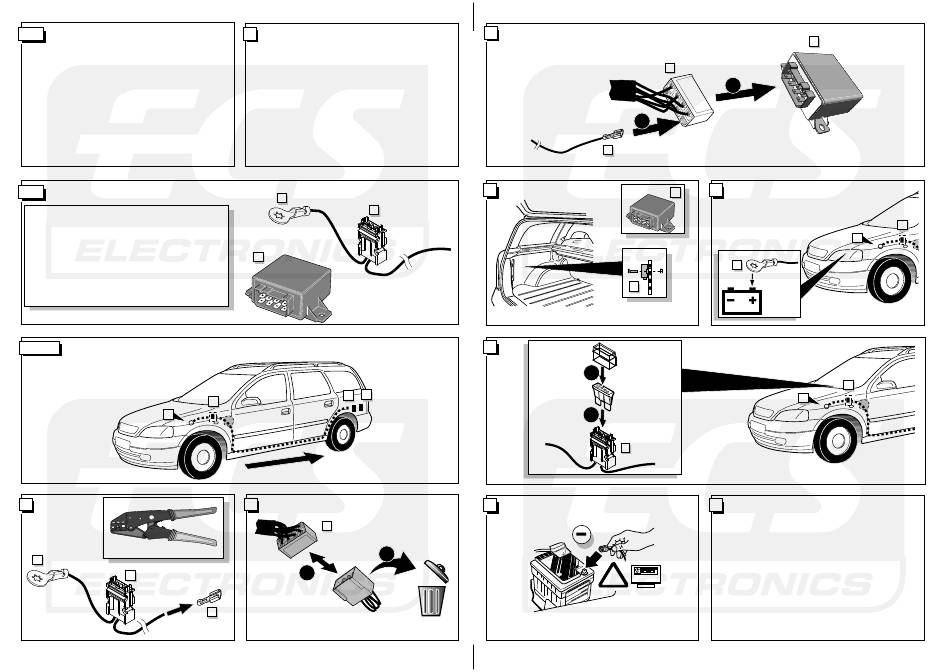 ECS
ELECTRONICS
ECS
ELECTRONICS
ECS
ELECTRONICS
ECS
ELECTRONICS