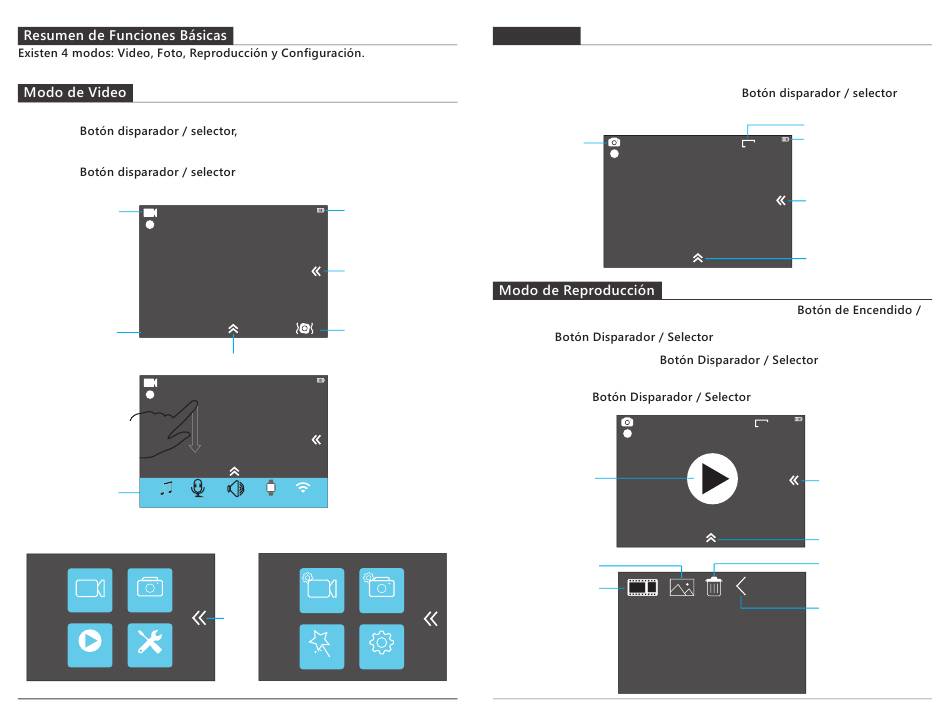 Resumen de Funciones Básicas

Existen 4 modos: Video, Foto, Reproducción y Configuración.

Modo de Video

Botón disparador / selector,

Botón disparador / selector

Botón disparador / selector

Modo de Reproducción

Botón de Encendido /

Botón Disparador / Selector

Botón Disparador / Selector

Botón Disparador / Selector