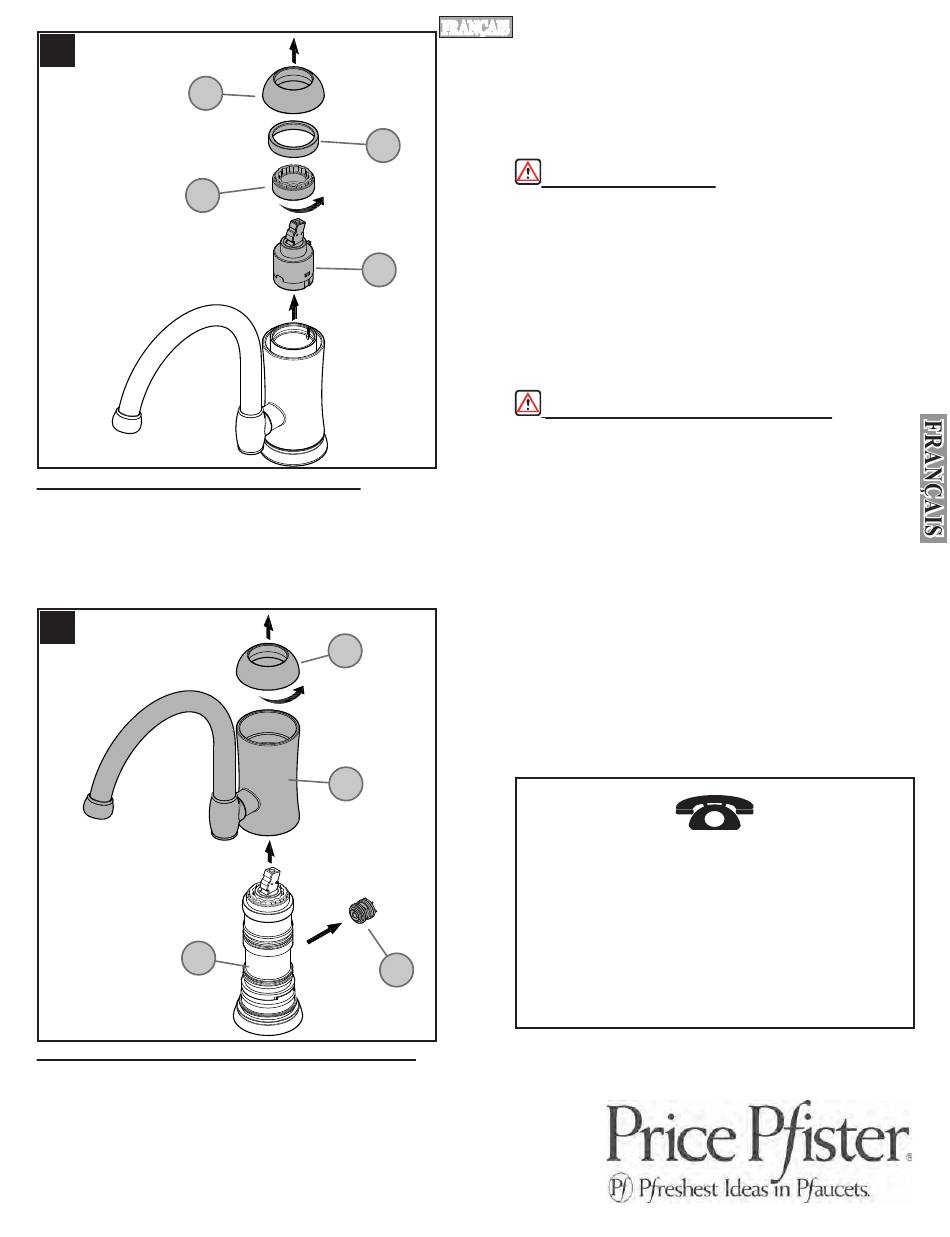 FRANÇAIS

FRANÇAIS

Price Pfister®
Pf Pfreshest Ideas in Pfaucets.