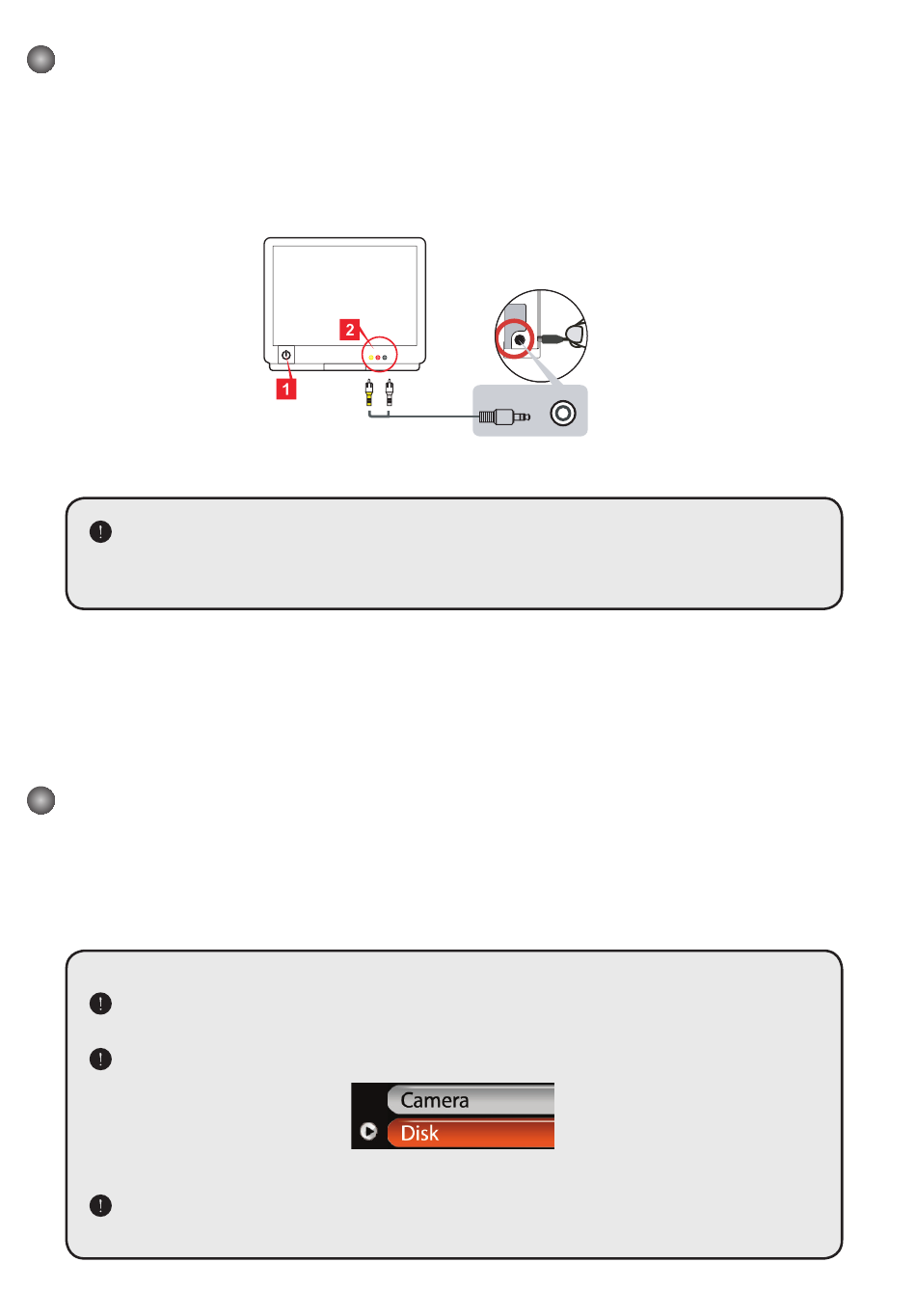 2

1

Camera

Disk