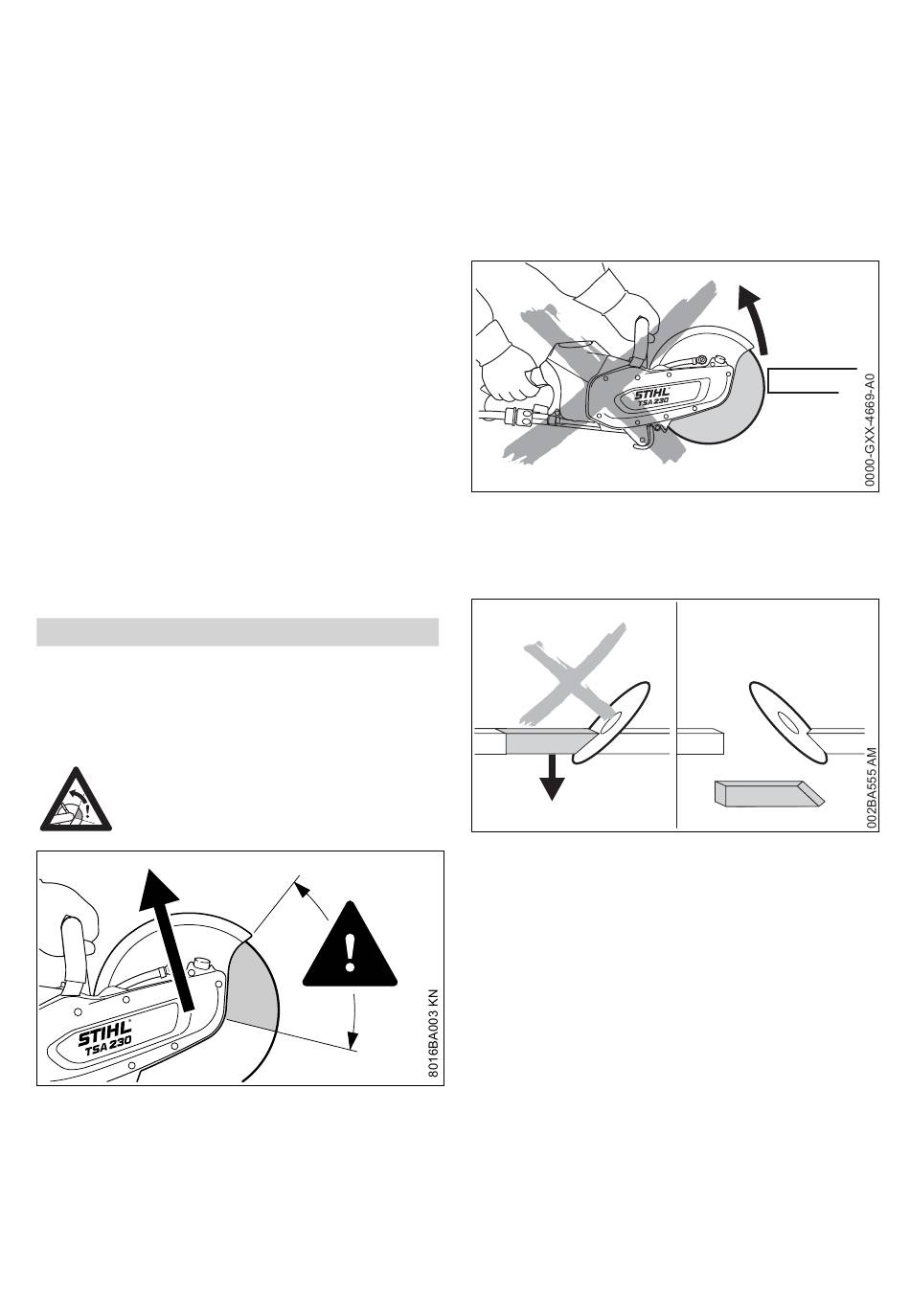 STIHL
TSA 230
0000-GXX-4669-A0

002BA555 AM

STIHL
TSA 230
8016BA003 KN