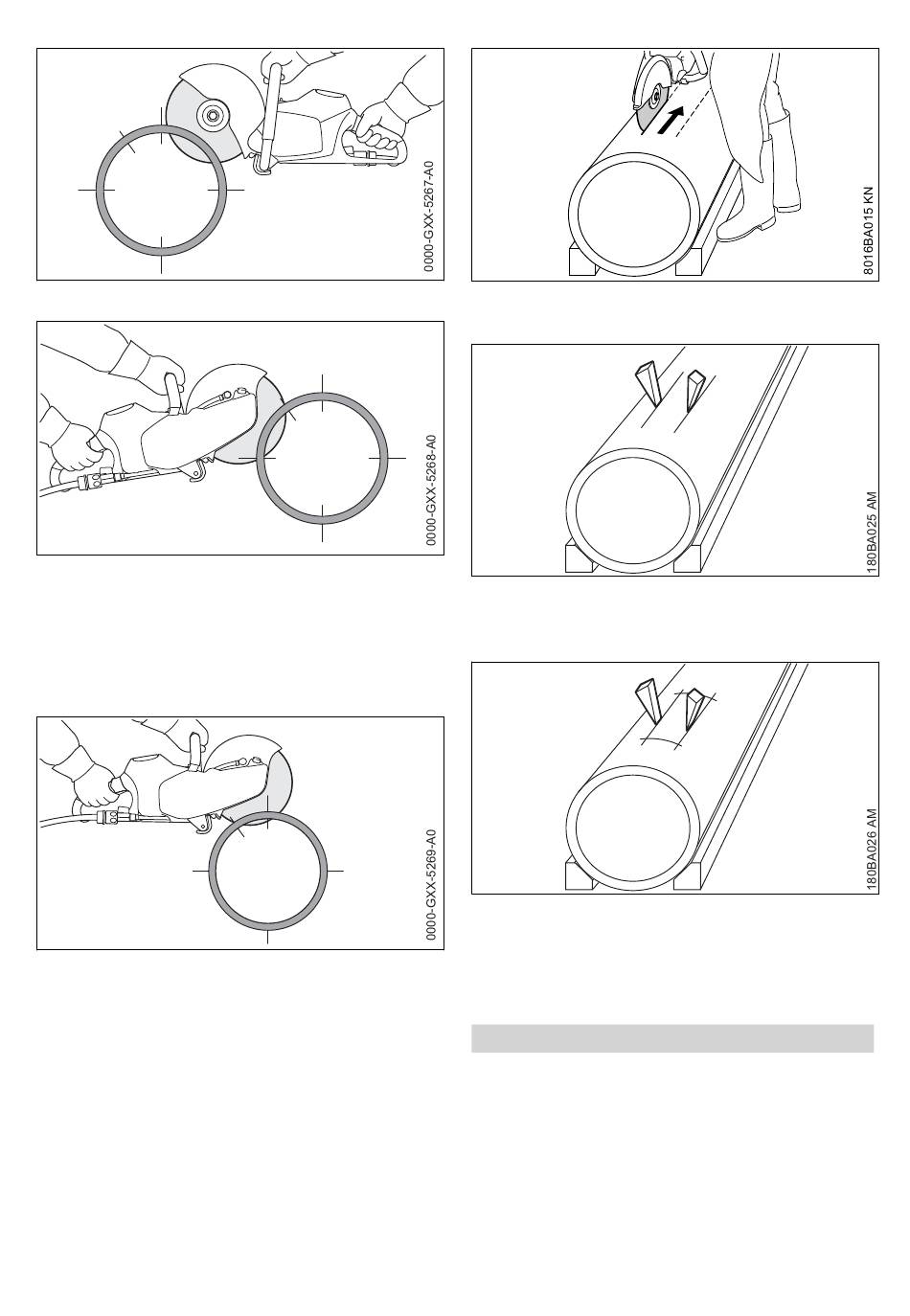 0000-GXX-5267-A0

0000-GXX-5268-A0

0000-GXX-5269-A0

8016BA015 KN

180BA025 AM

180BA026 AM