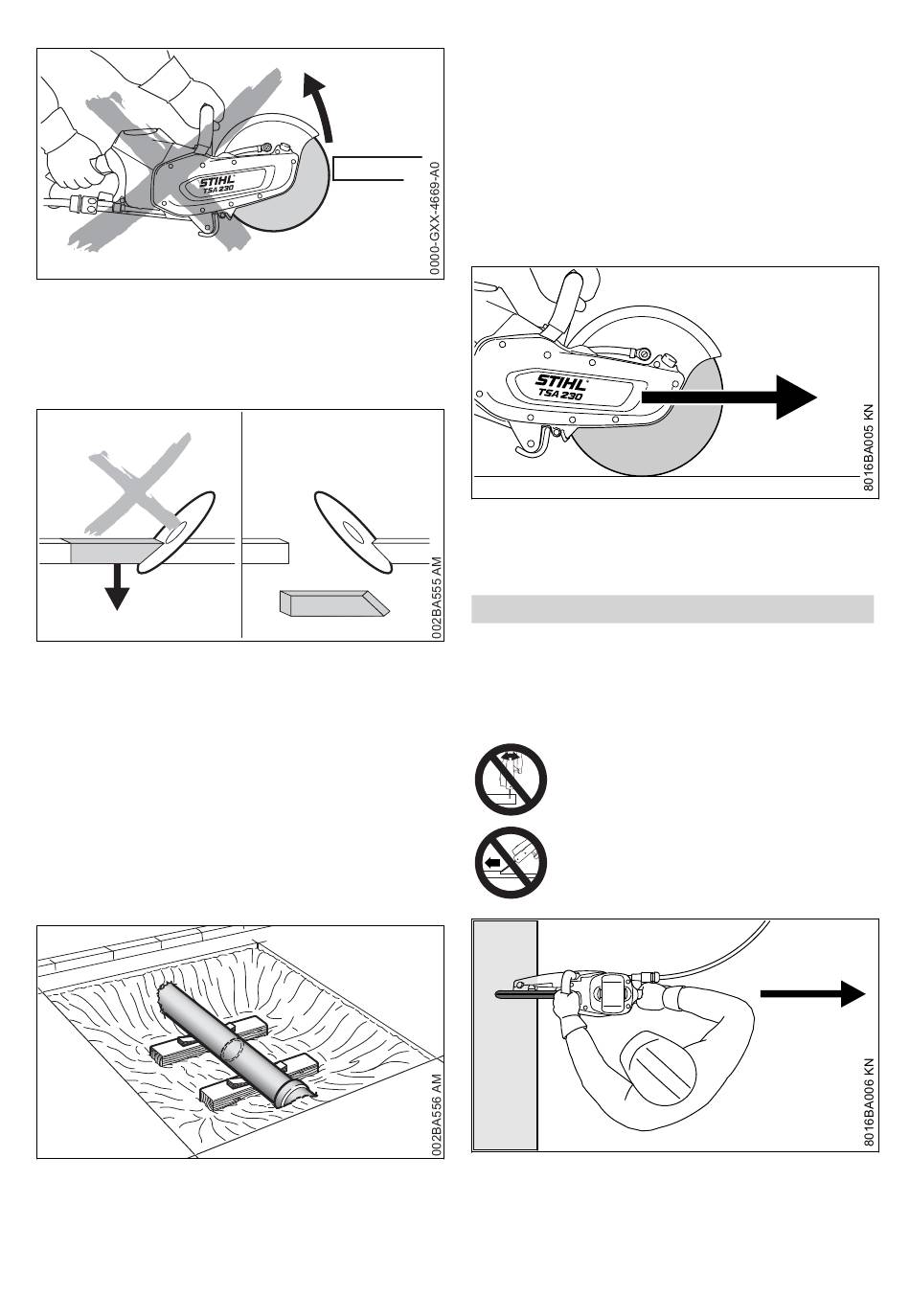 STIHL
TSA 230

0000-GXX-4669-A0

002BA555 AM

002BA556 AM

STIHL
TSA 230

8016BA005 KN

8016BA006 KN