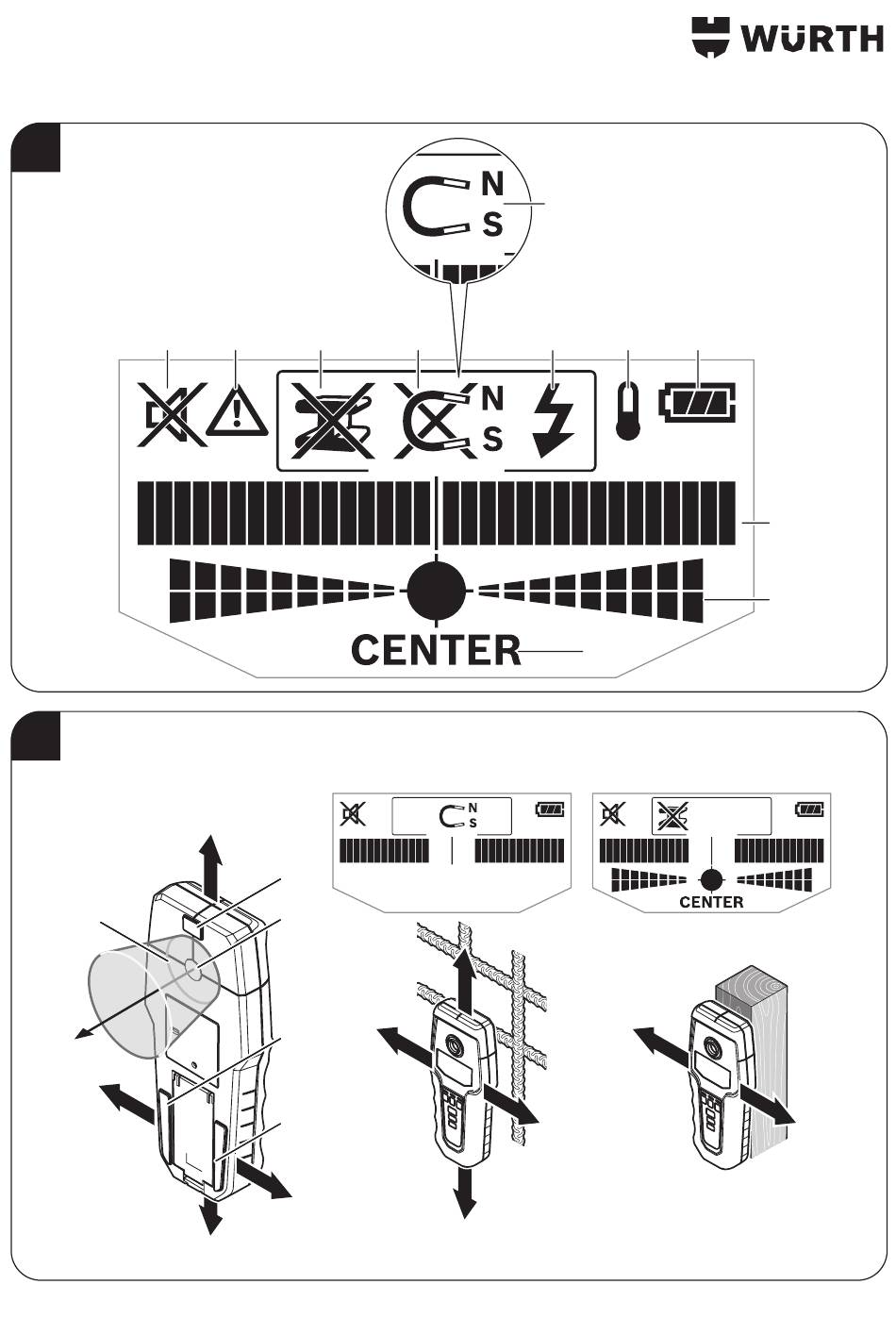 WÜRTH

N
S

N
S

CENTER

N
S

CENTER