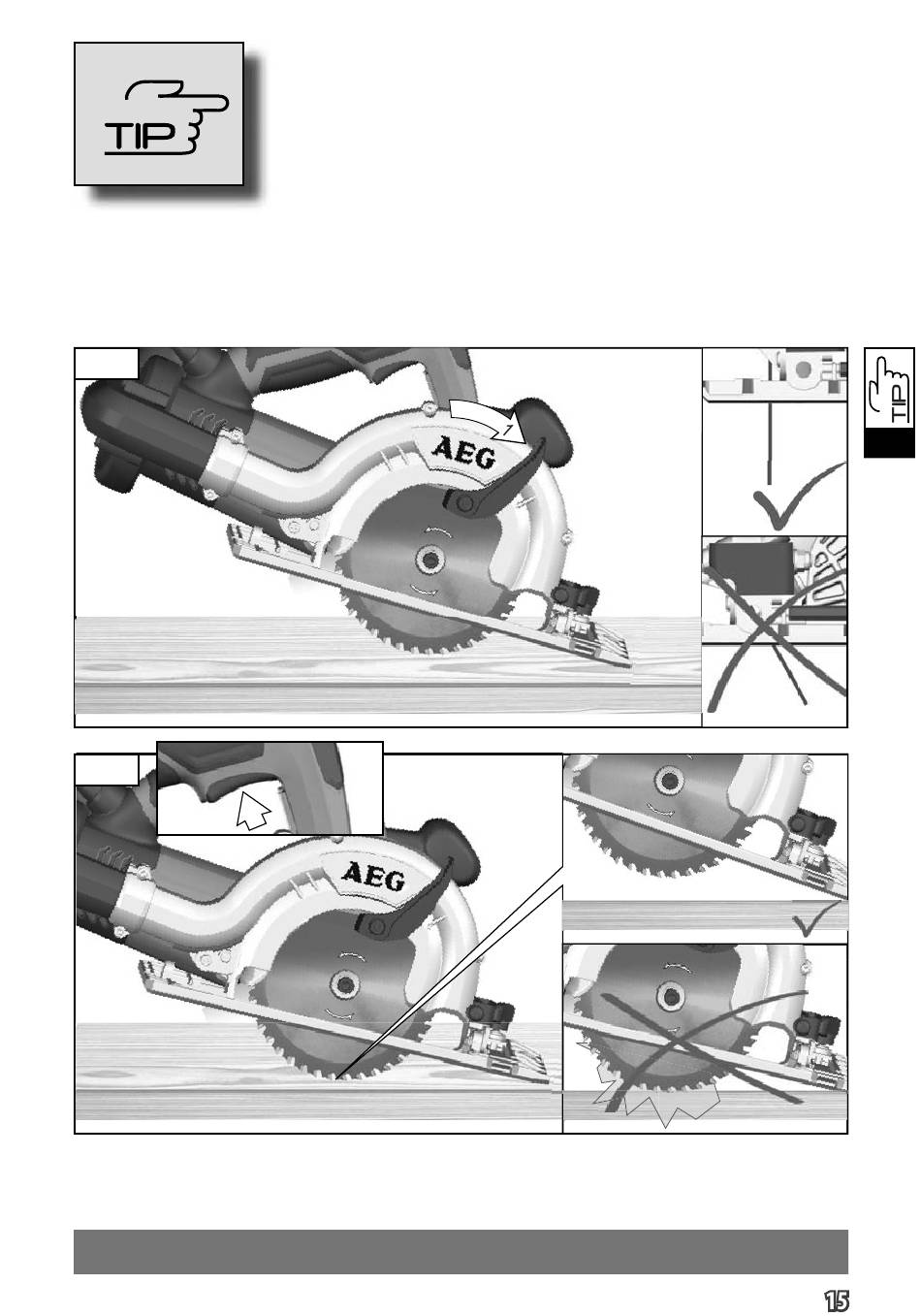 TIP

TIP

1

AEG

AEG

15