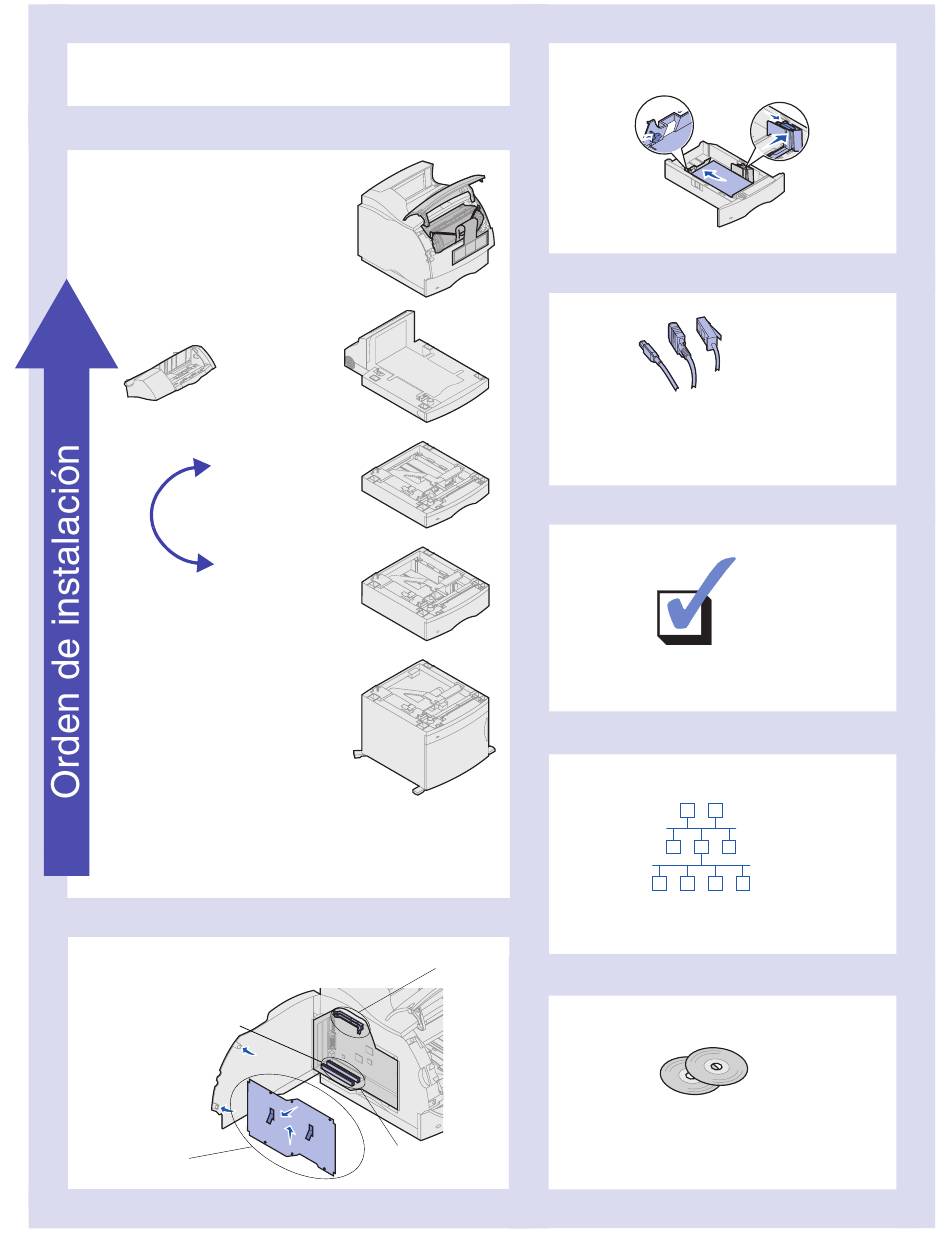 Orden de instalación