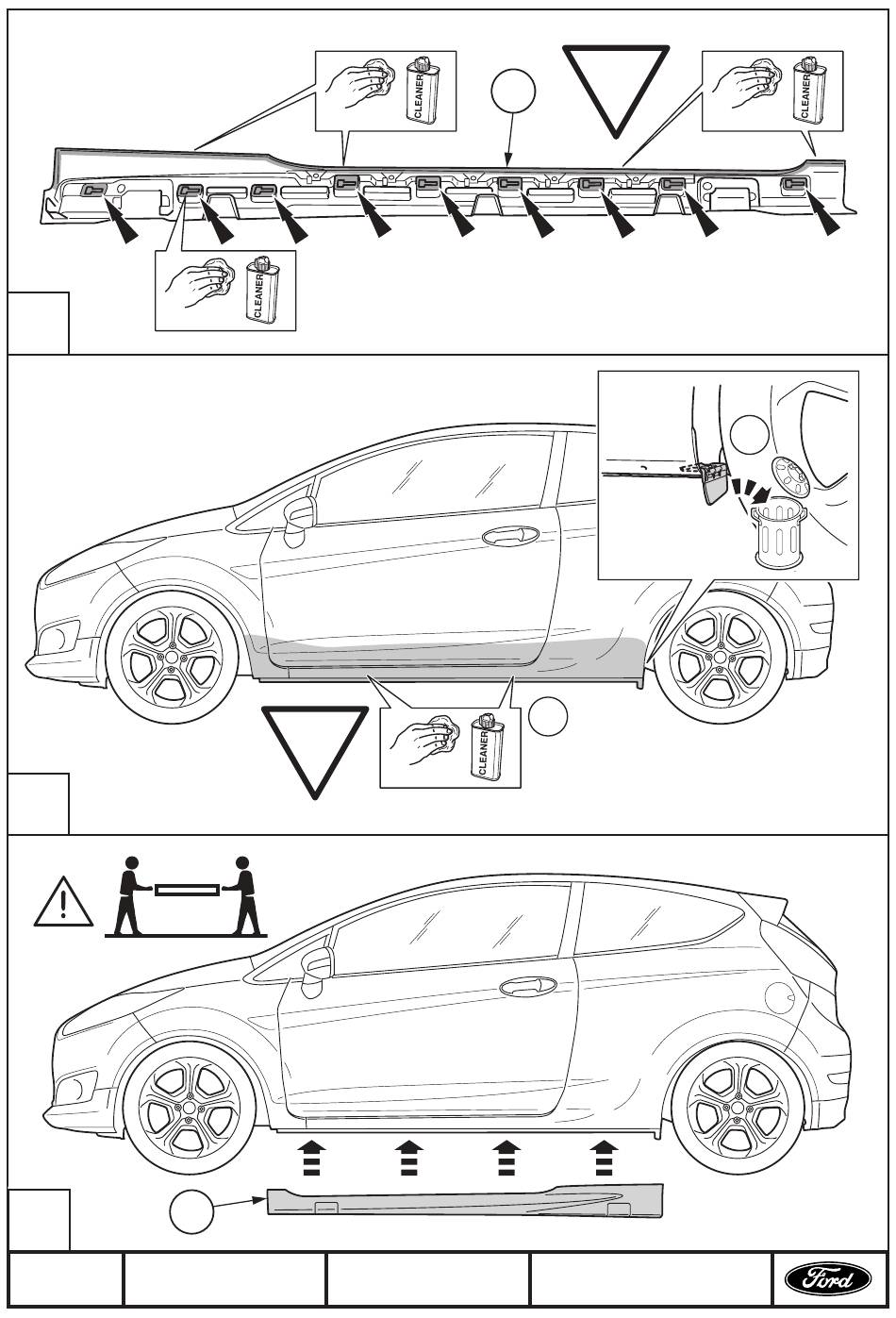 CLEANER

CLEANER

CLEANER

CLEANER

Ford