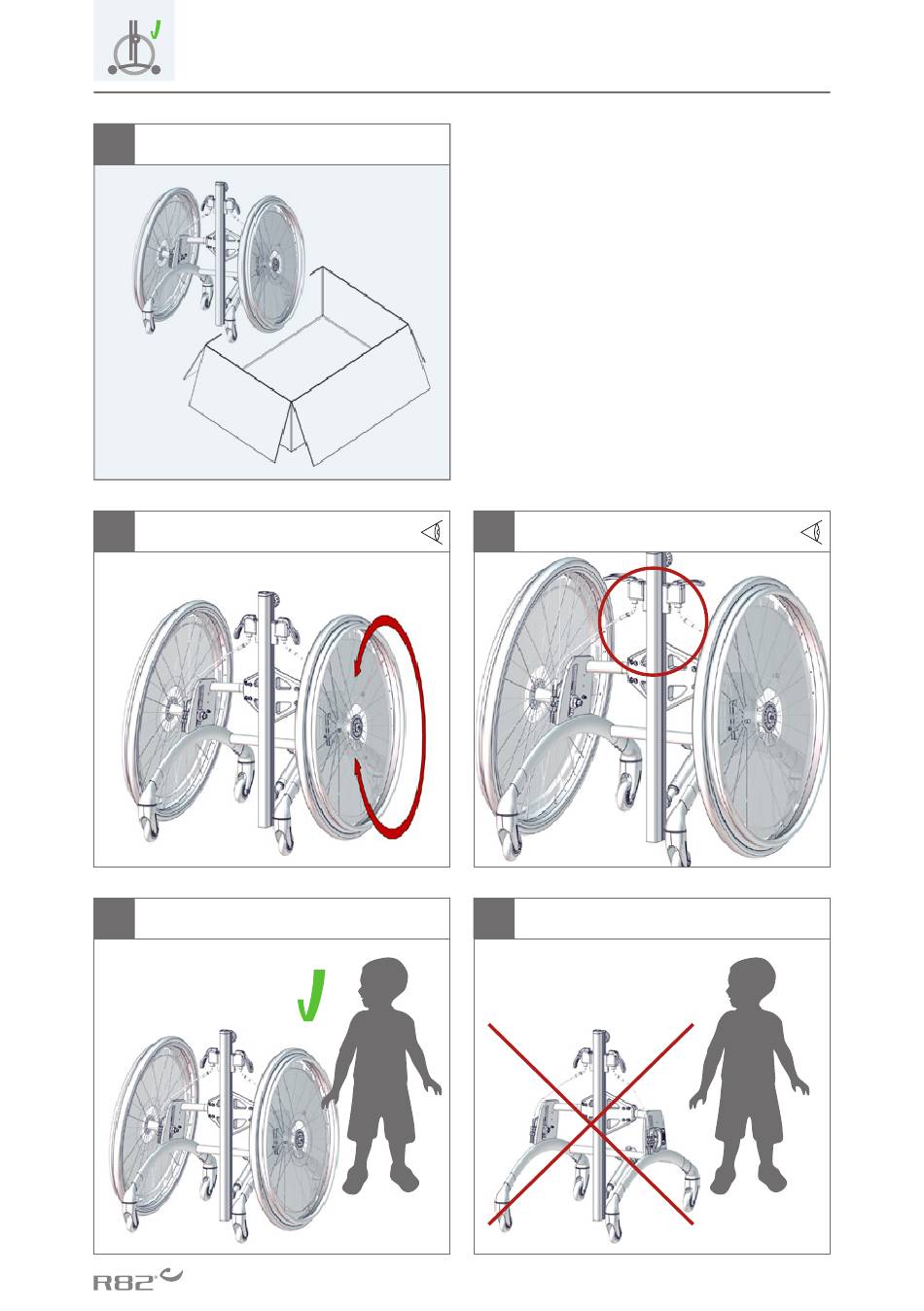 R82