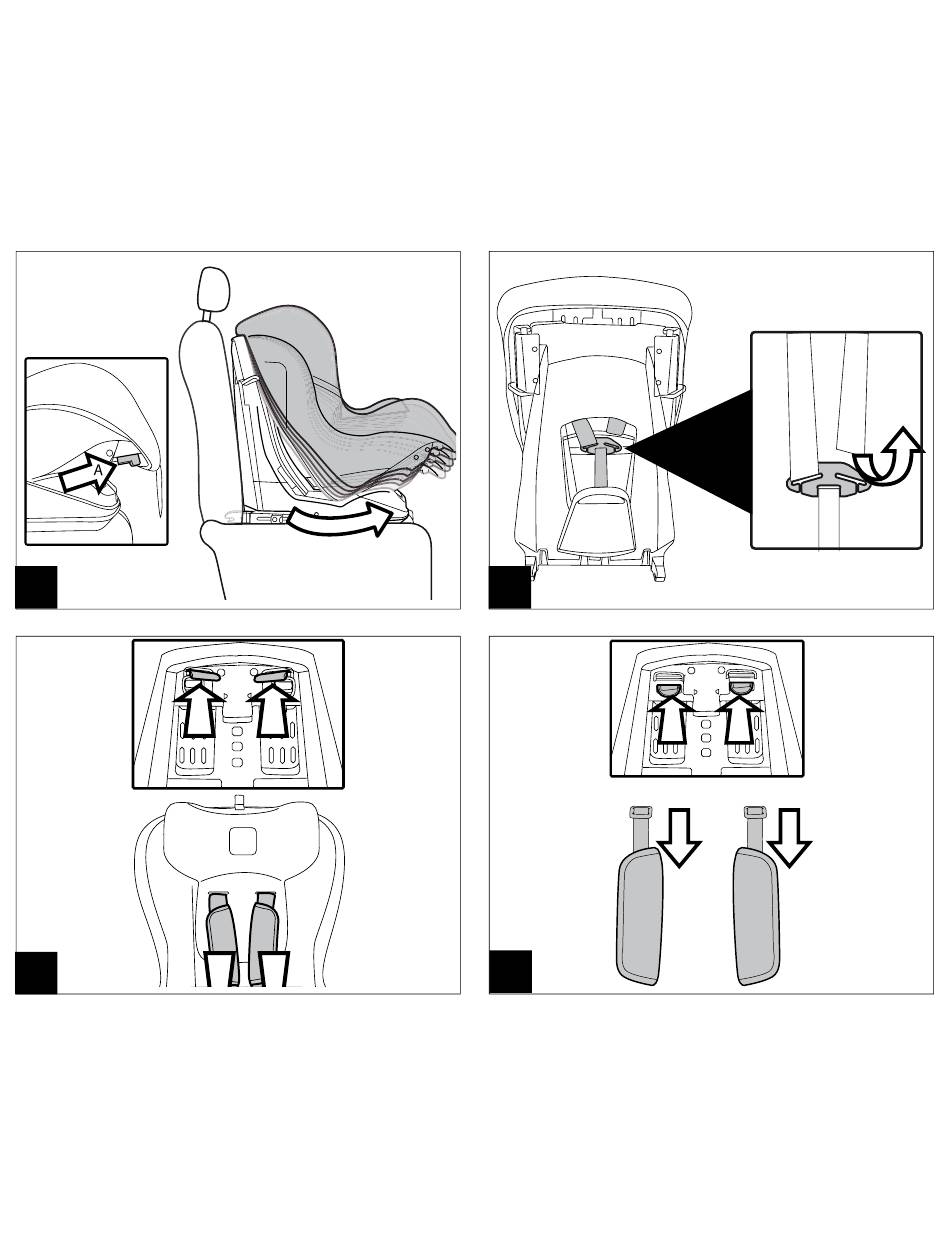 A