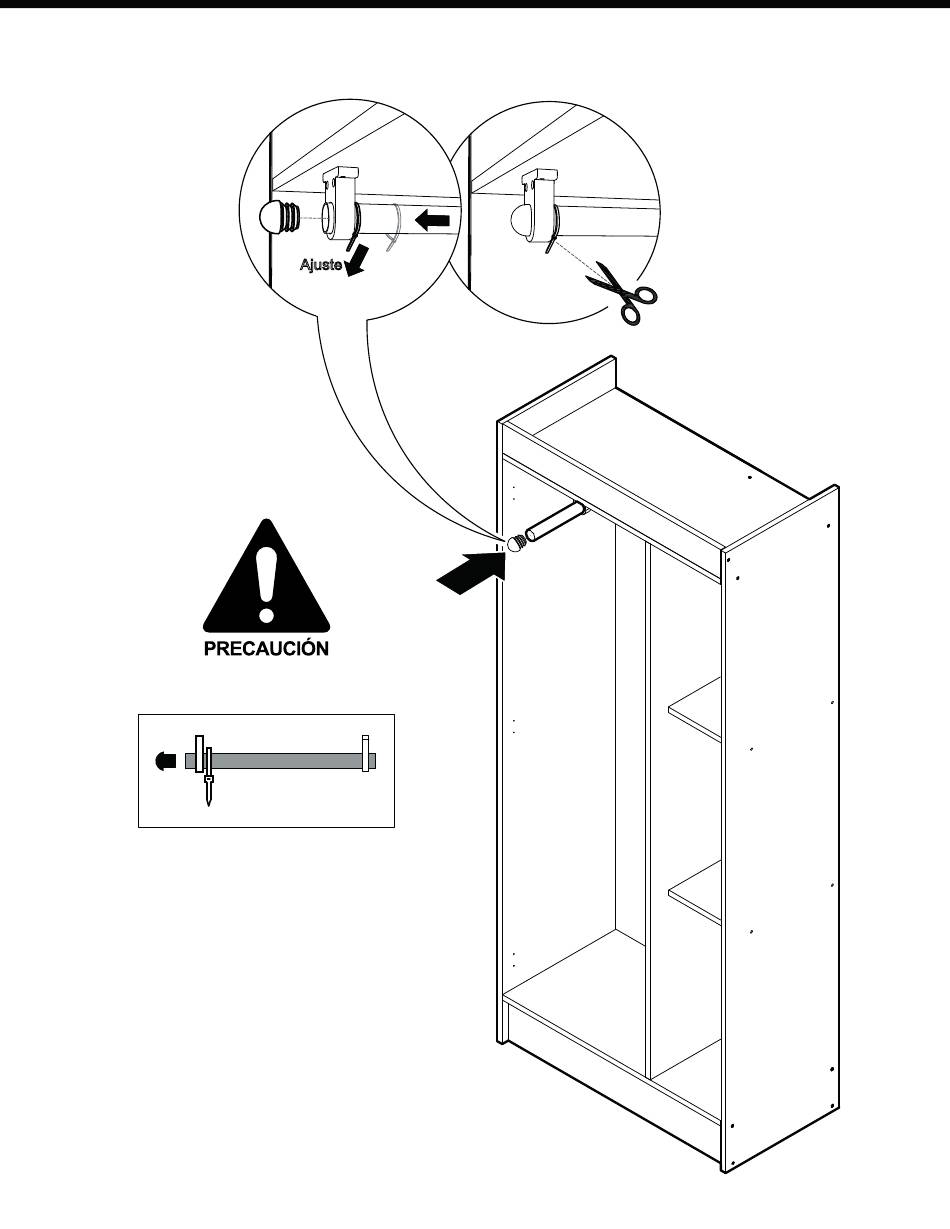 Ajuste

PRECAUCIÓN