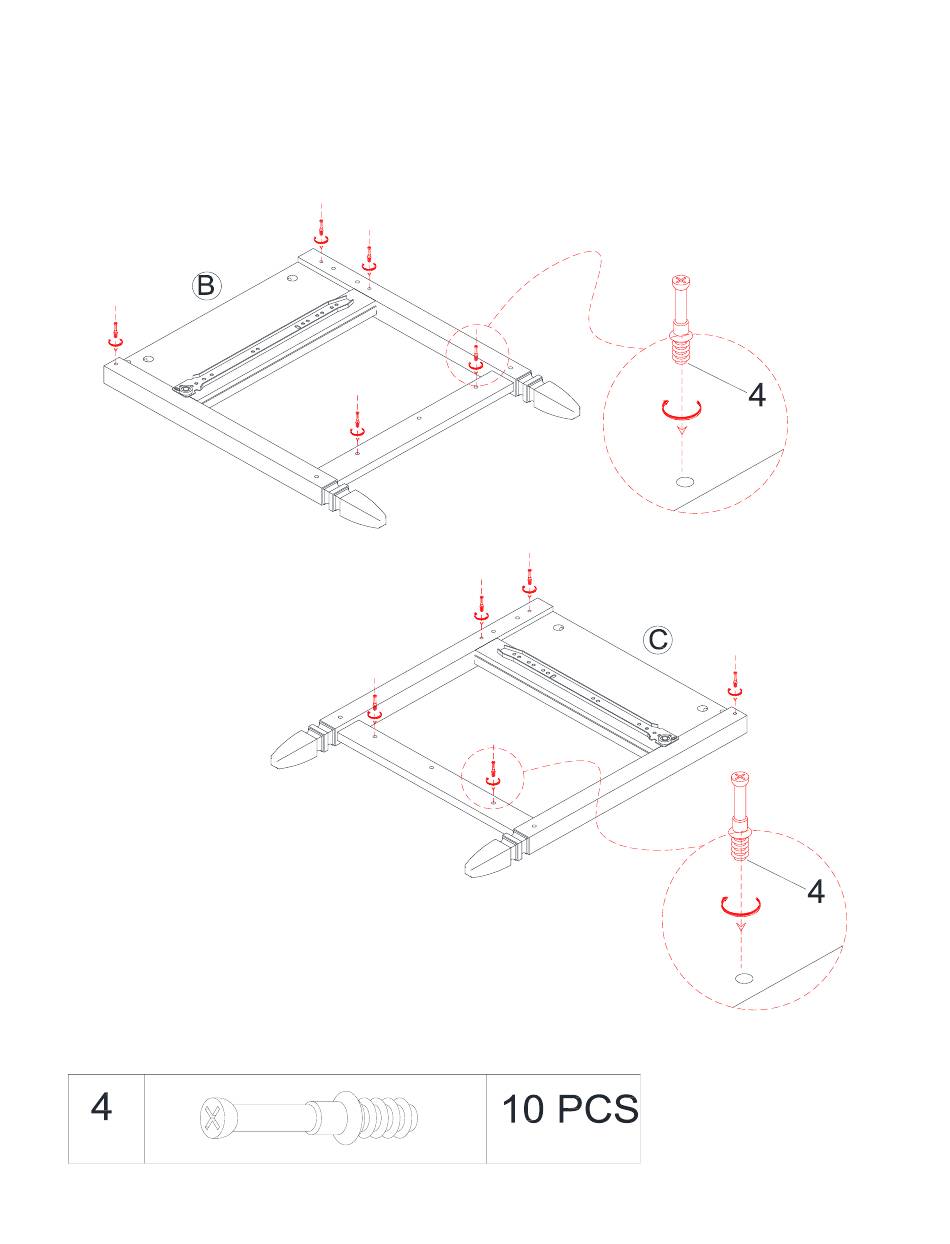 B

4

C

4

| 4 | | 10 PCS |
|---|---|---|