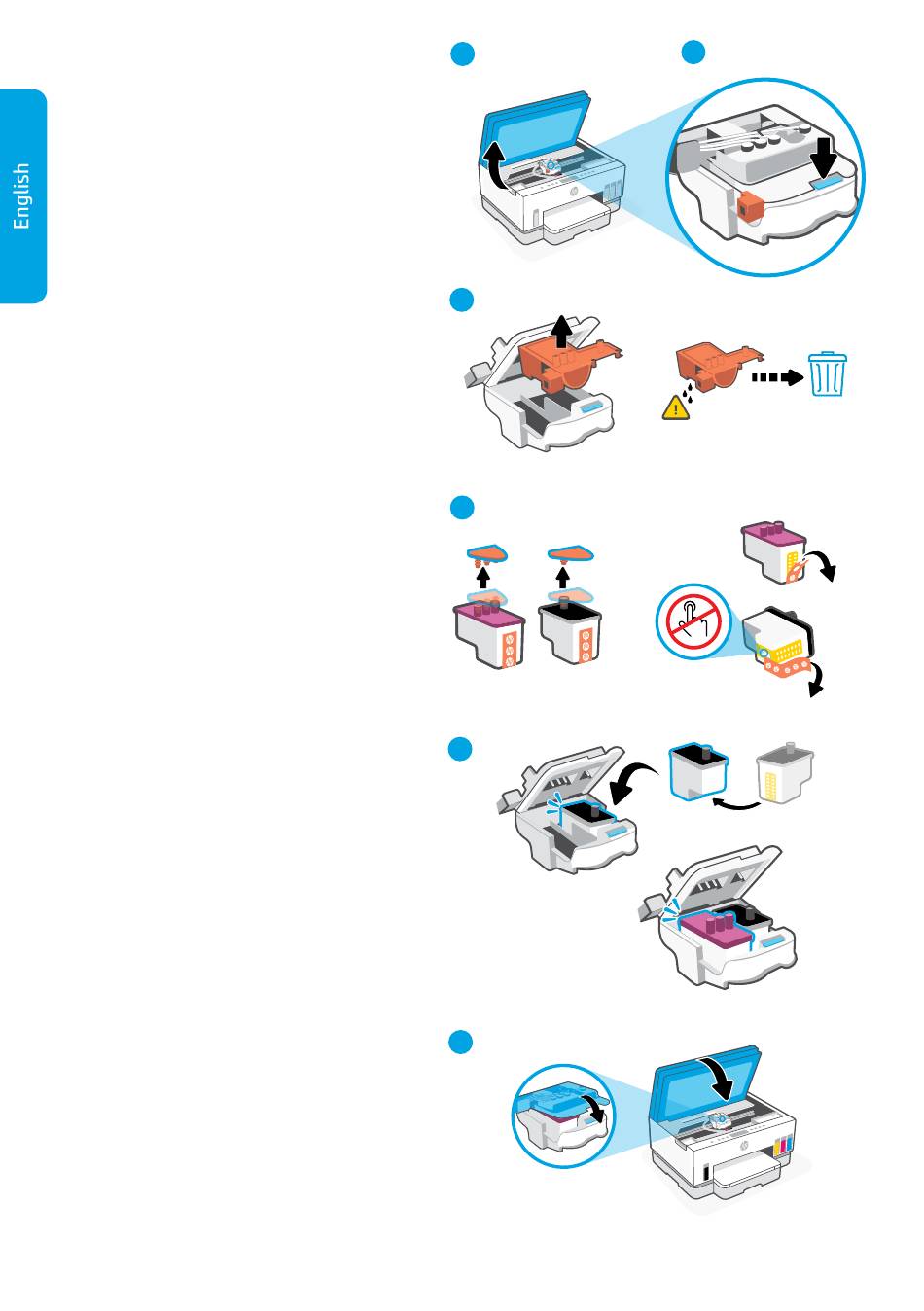 English