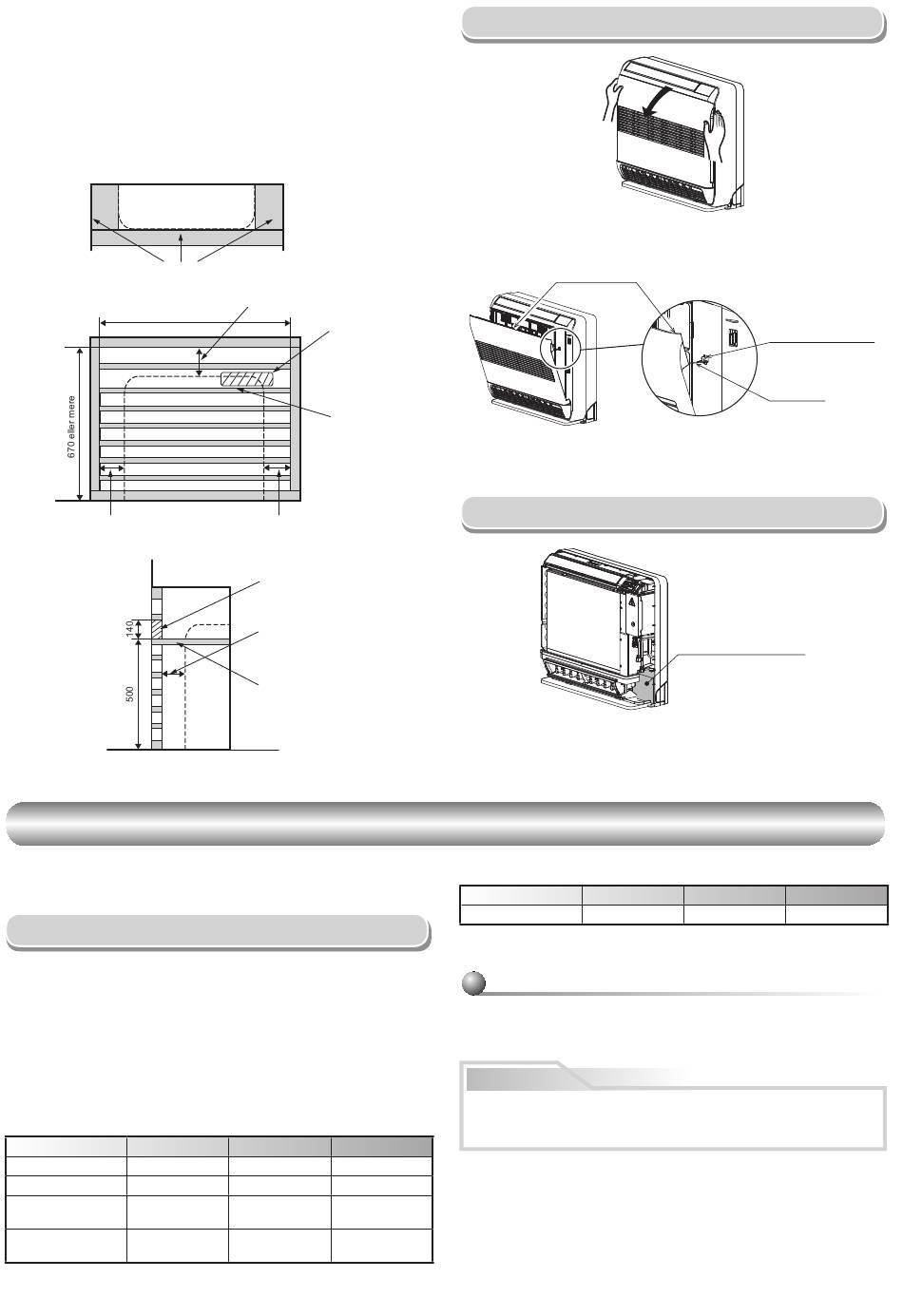 670 eller mere

140

500