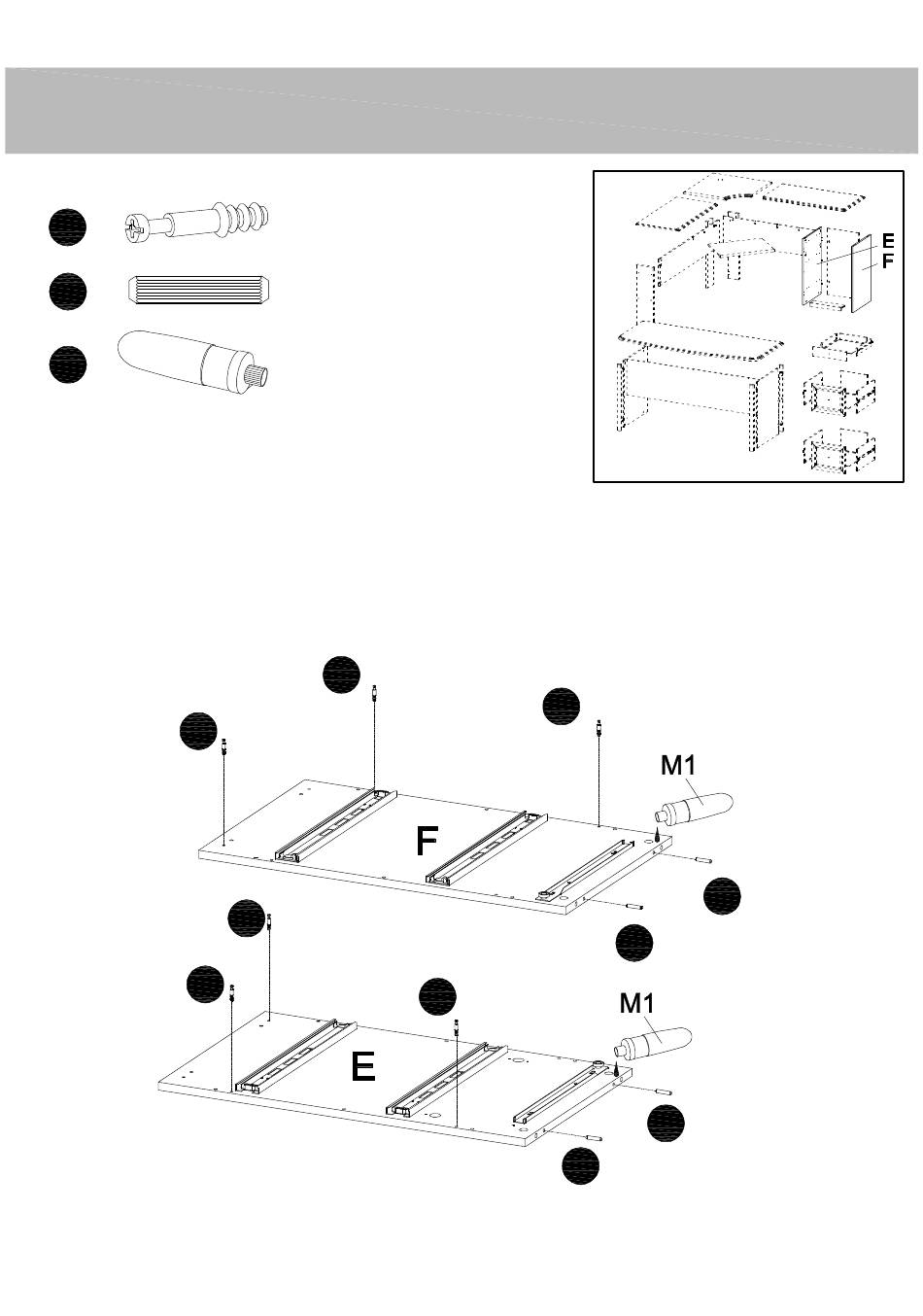 E
F

M1
F

M1
E