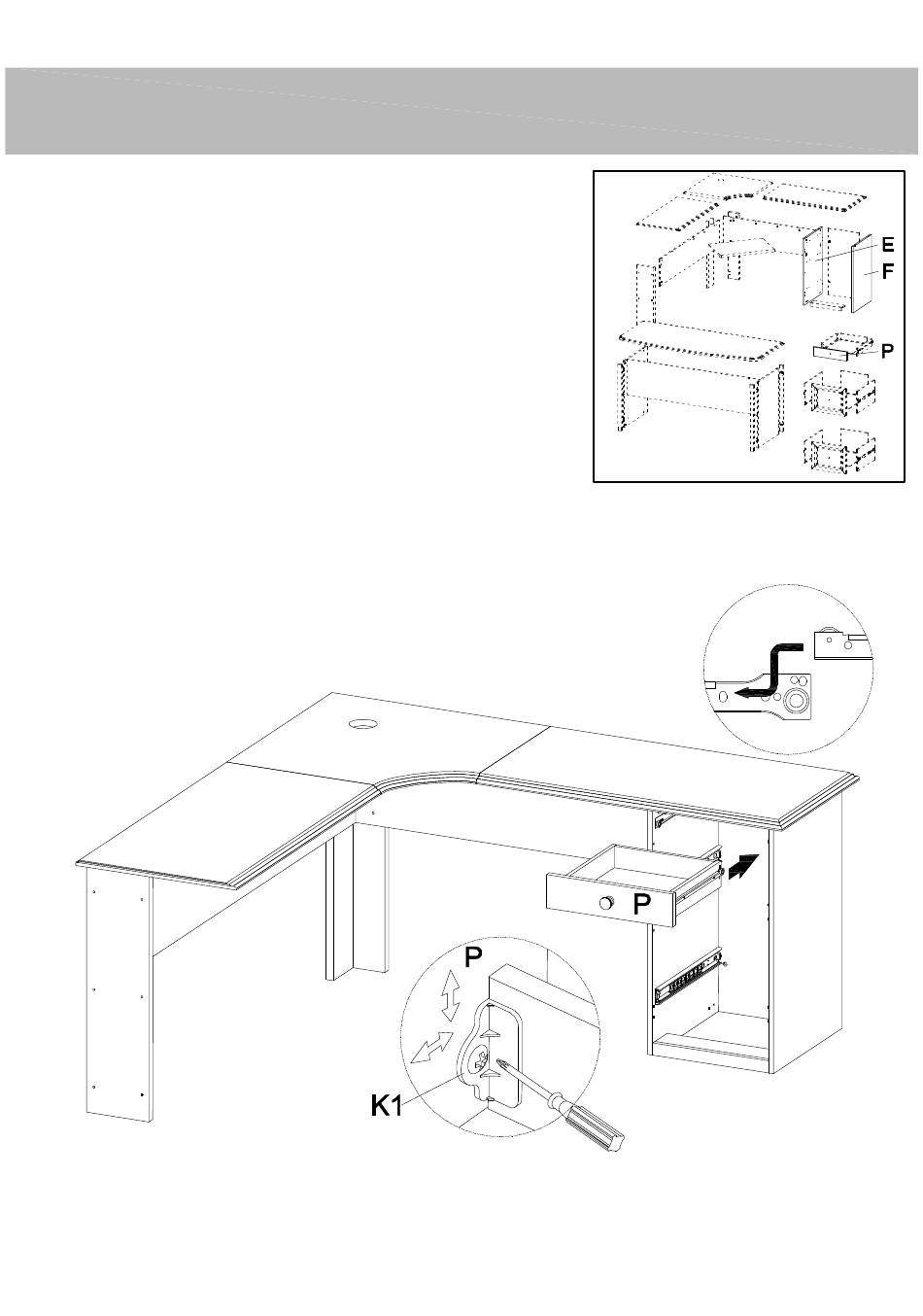 E
F
P

P

P

K1