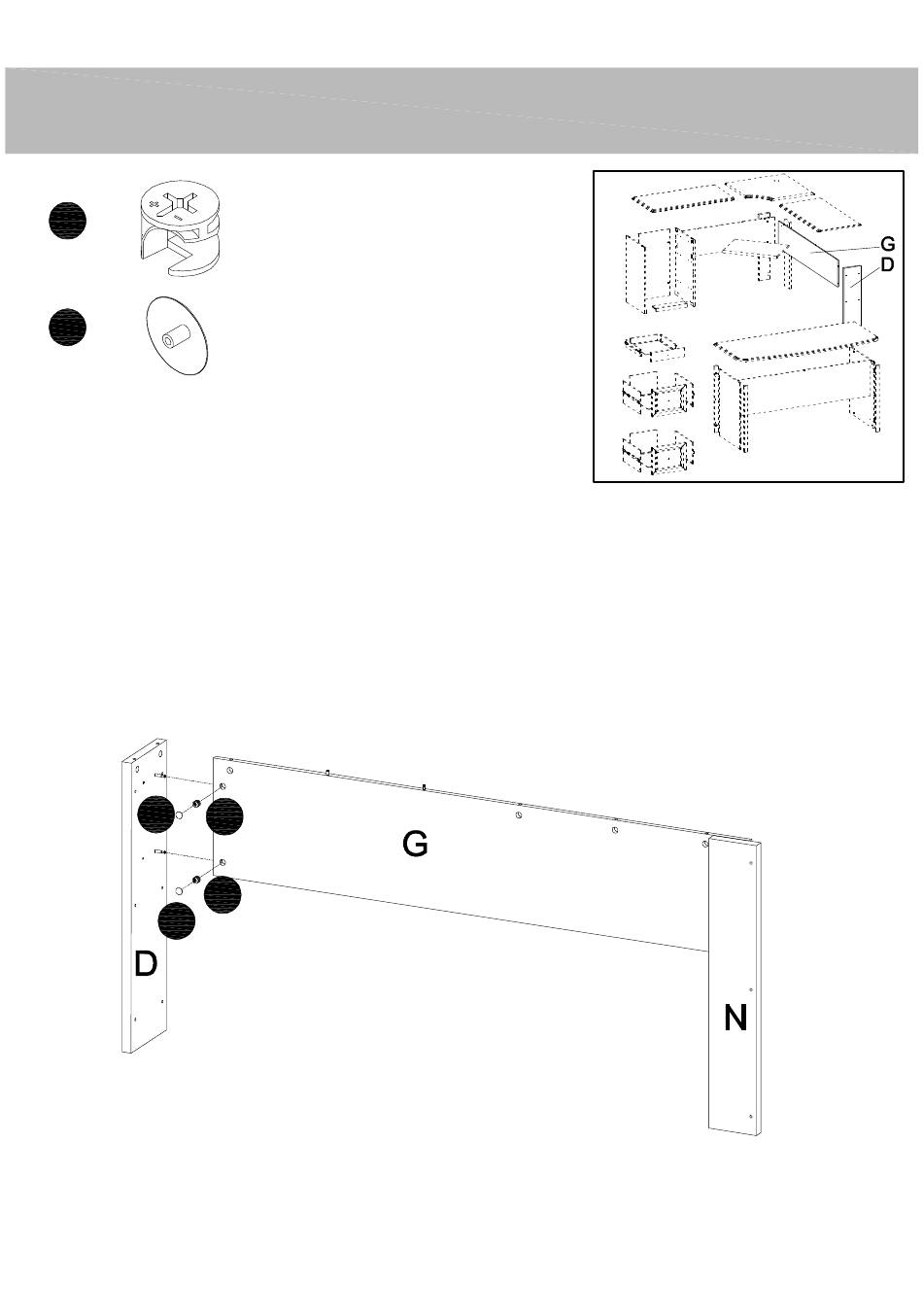 G
D

G

D

N