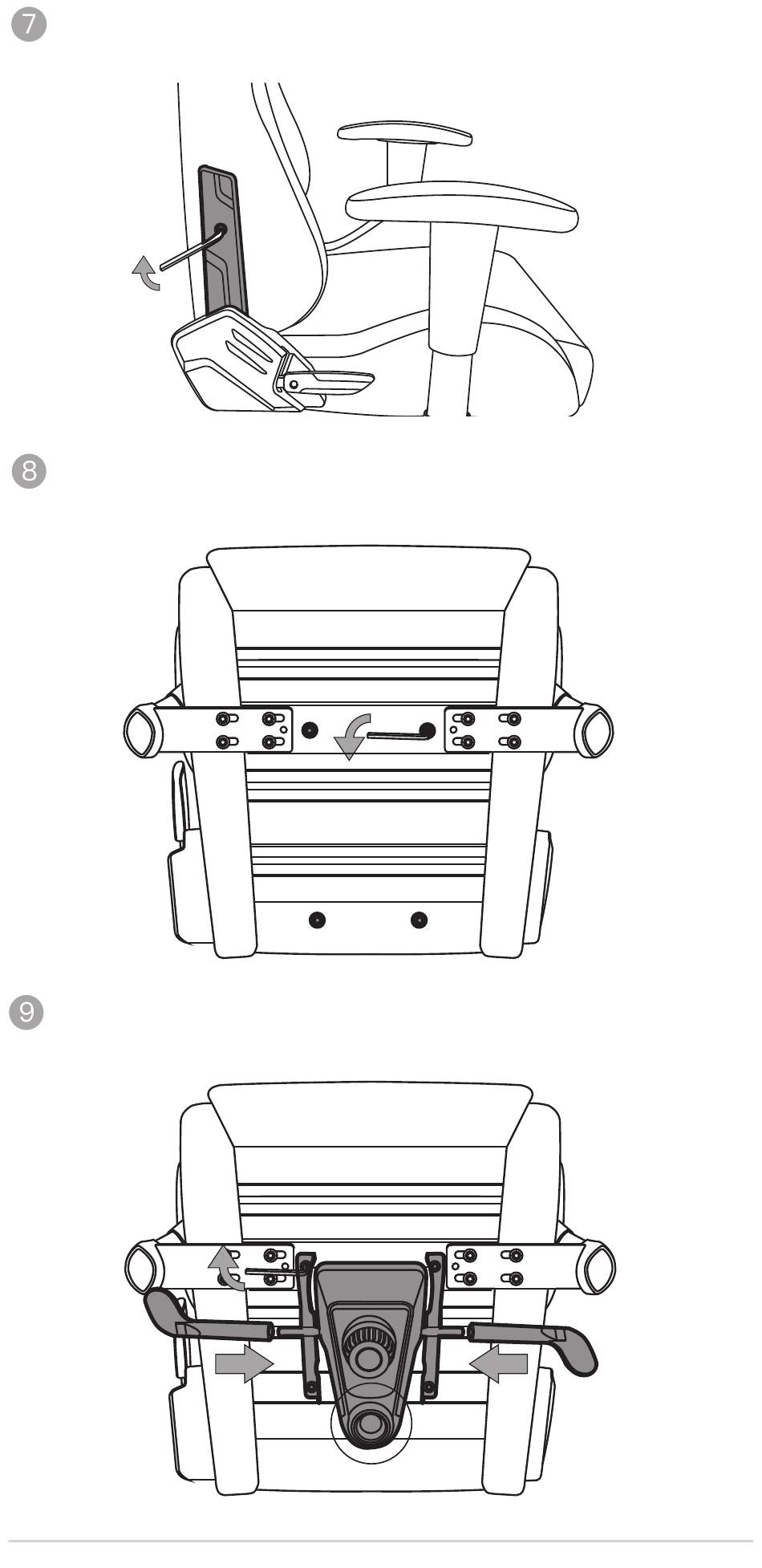 7

8

9