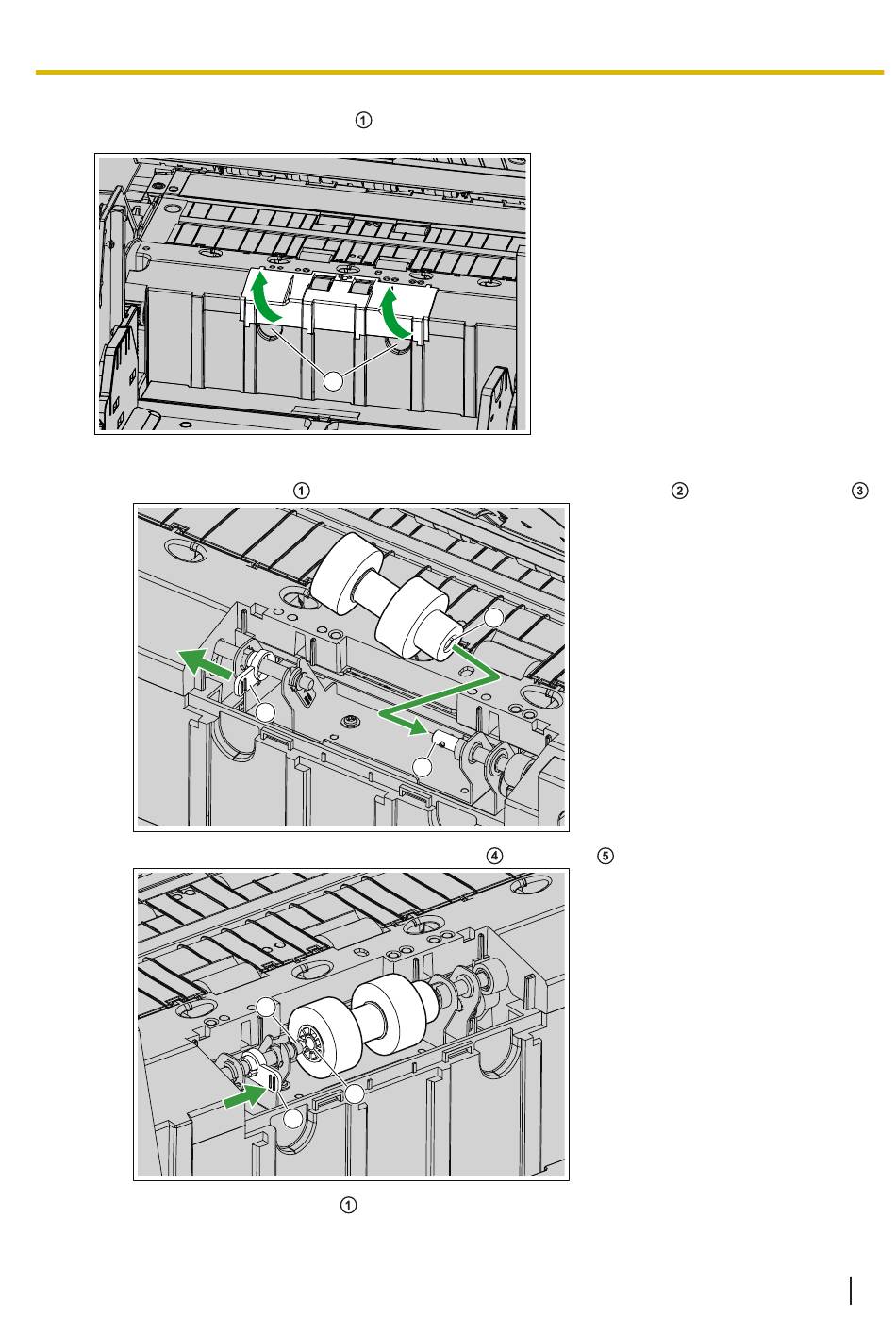 ①

① ② ③

④ ⑤

①