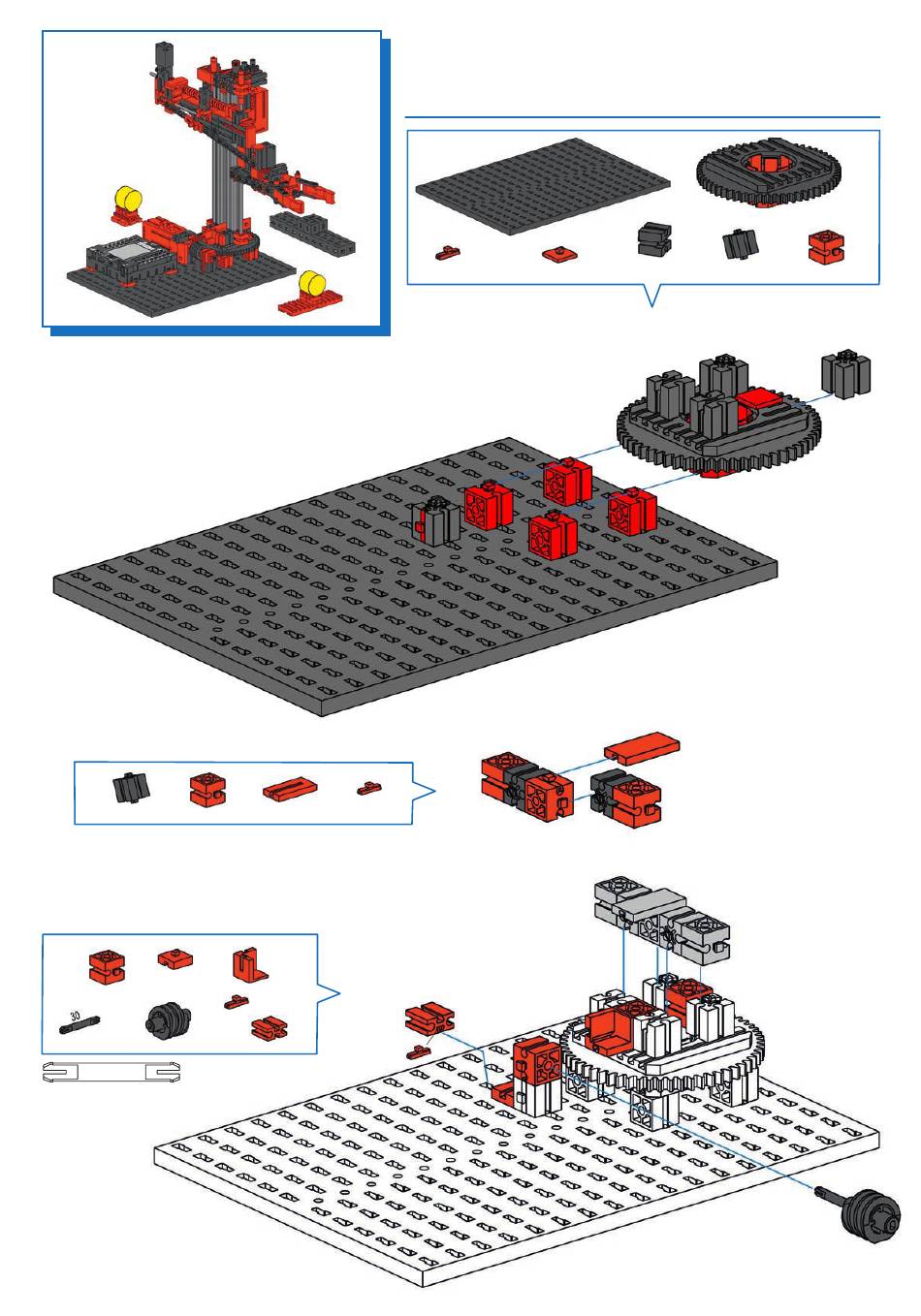 30