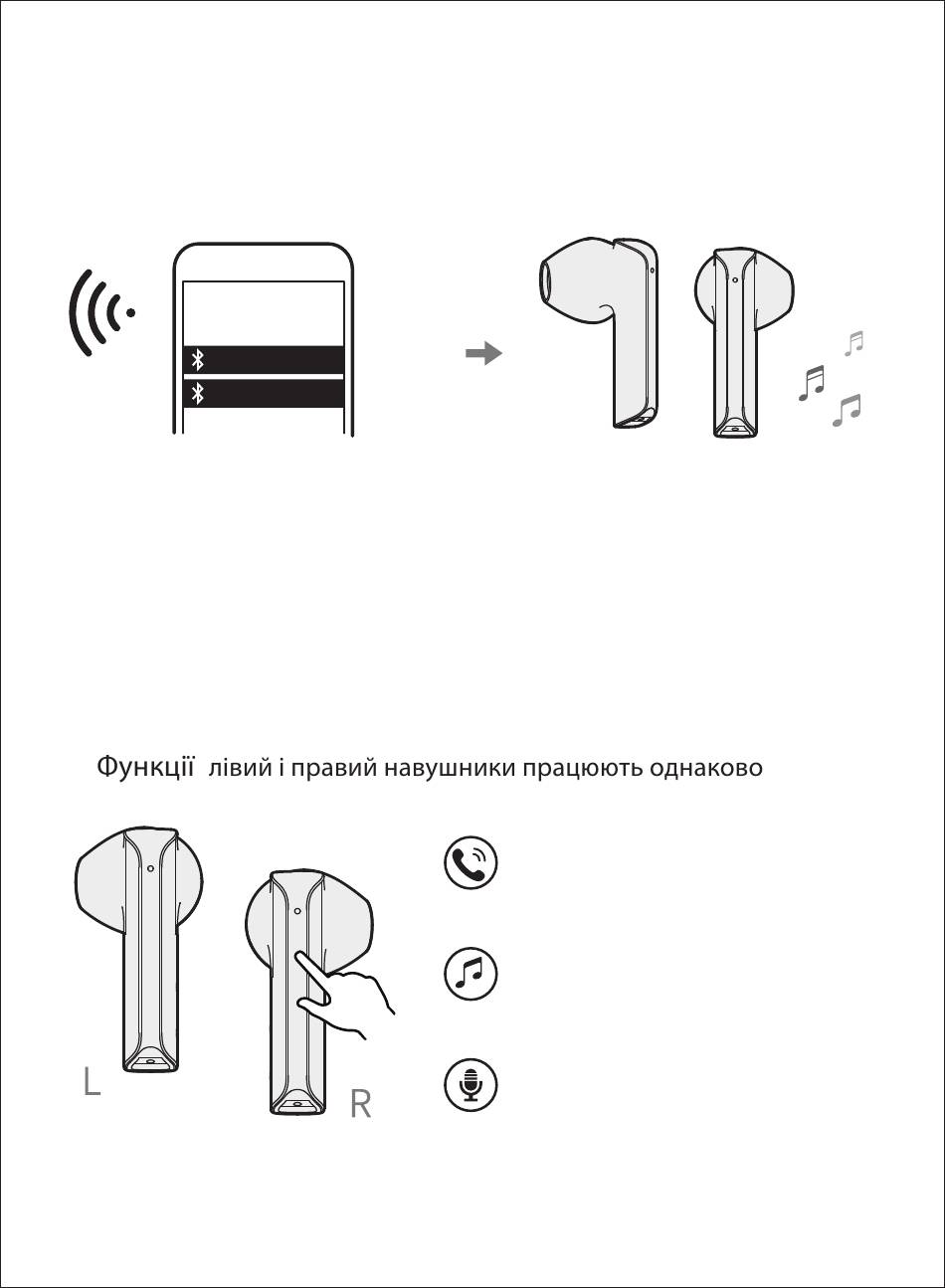 Функції лівий і правий навушники працюють однаково

L

R