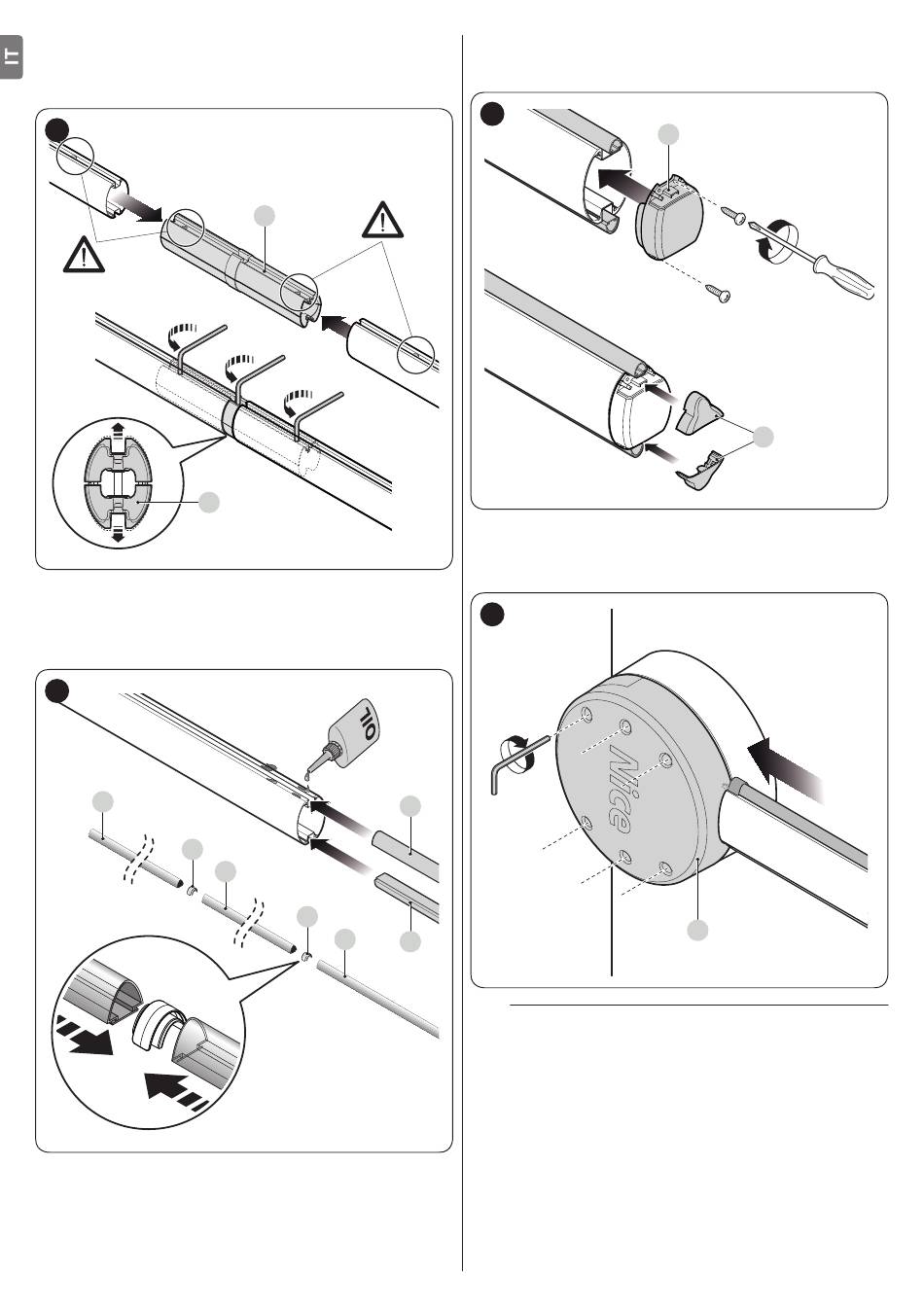 IT

OIL

Nice