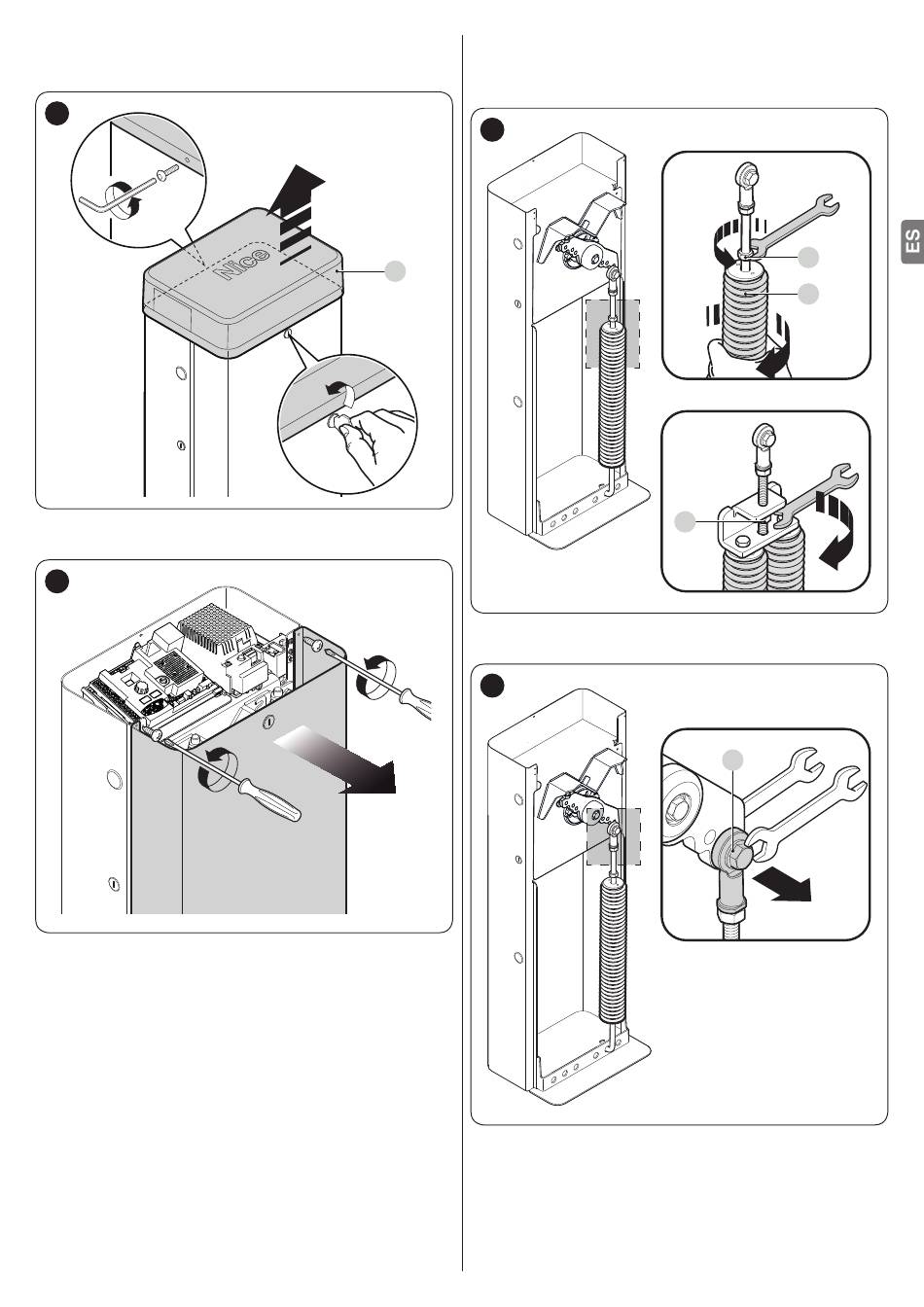 Nice

ES