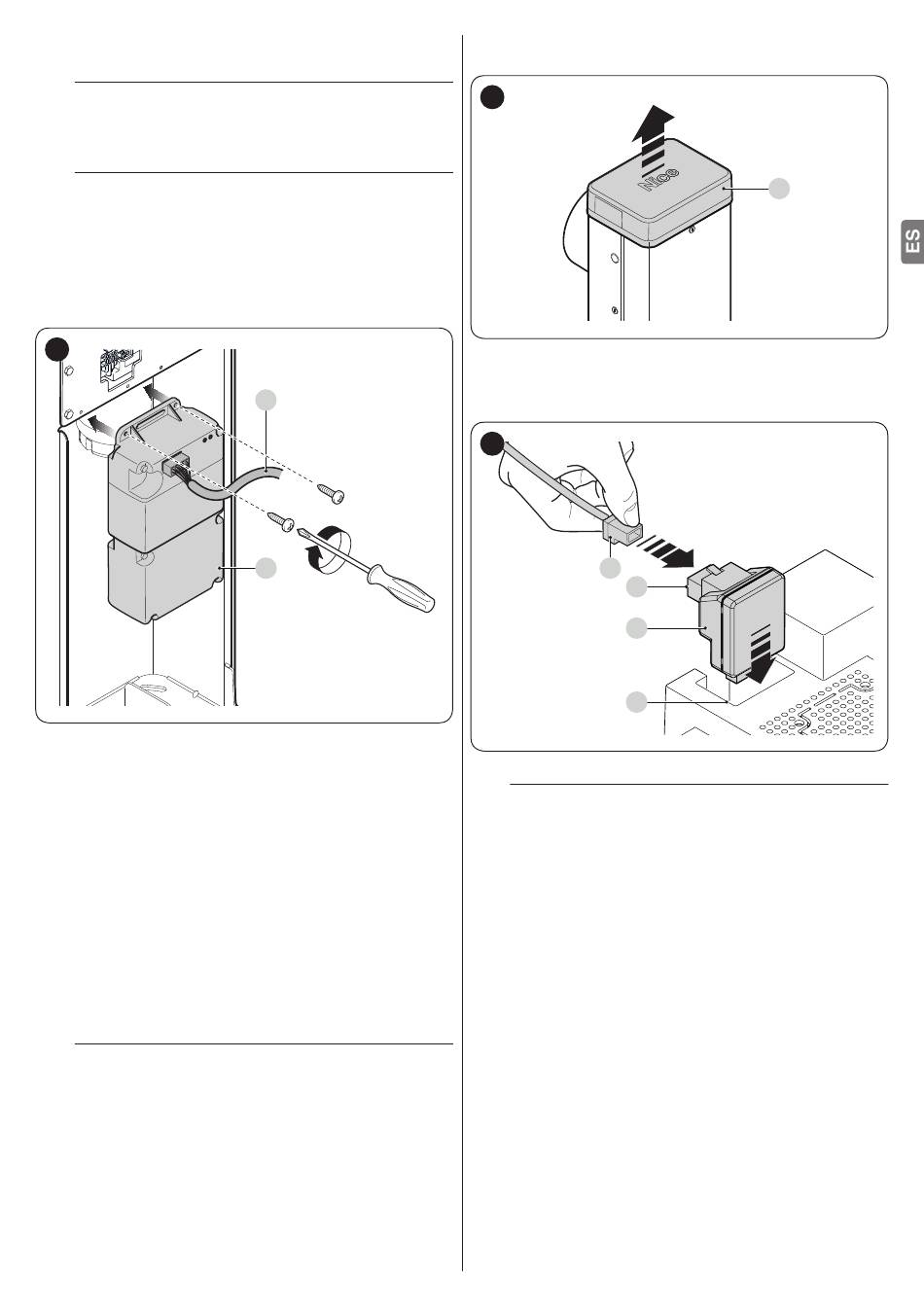 Nice

ES