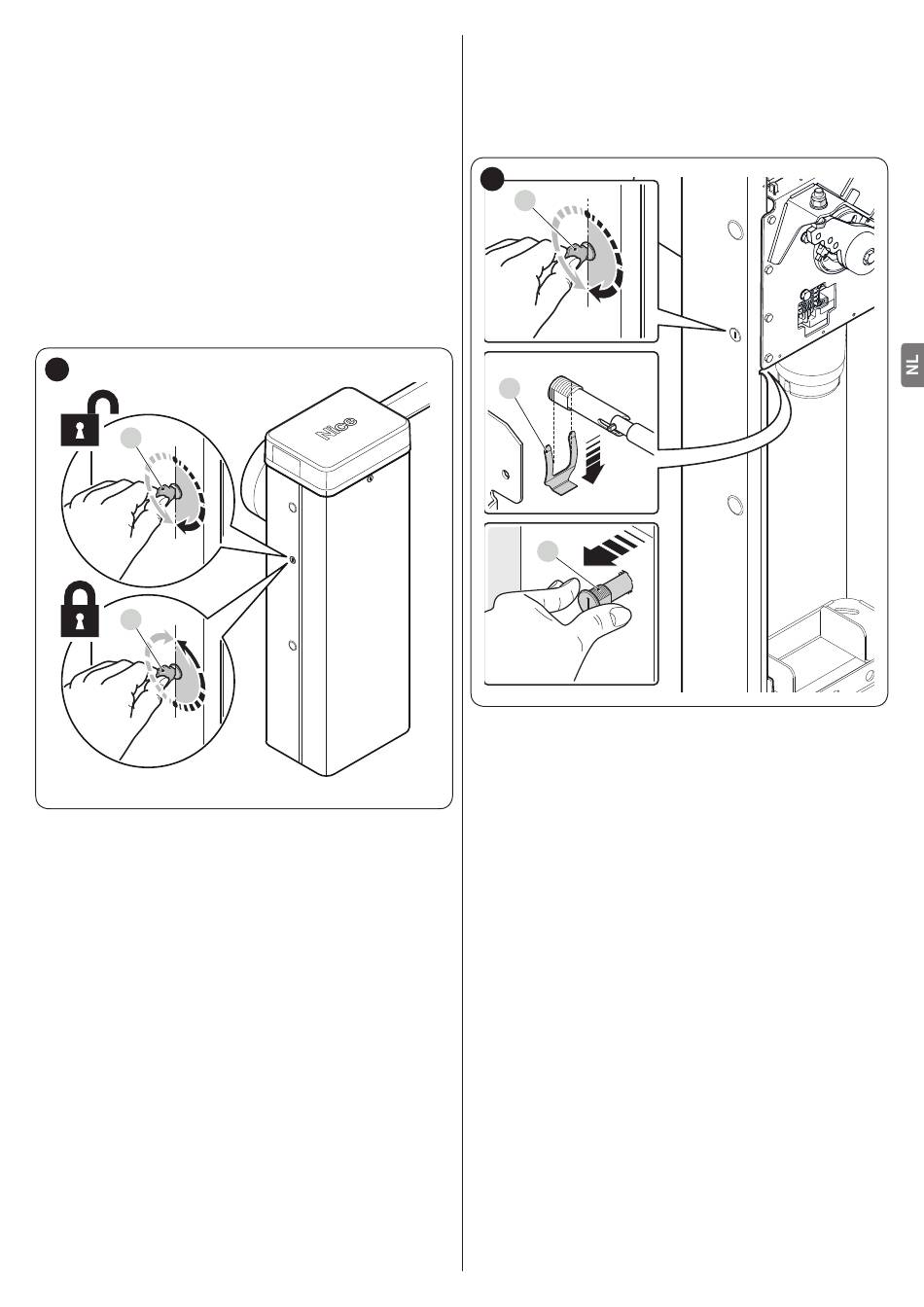 Nice

NL