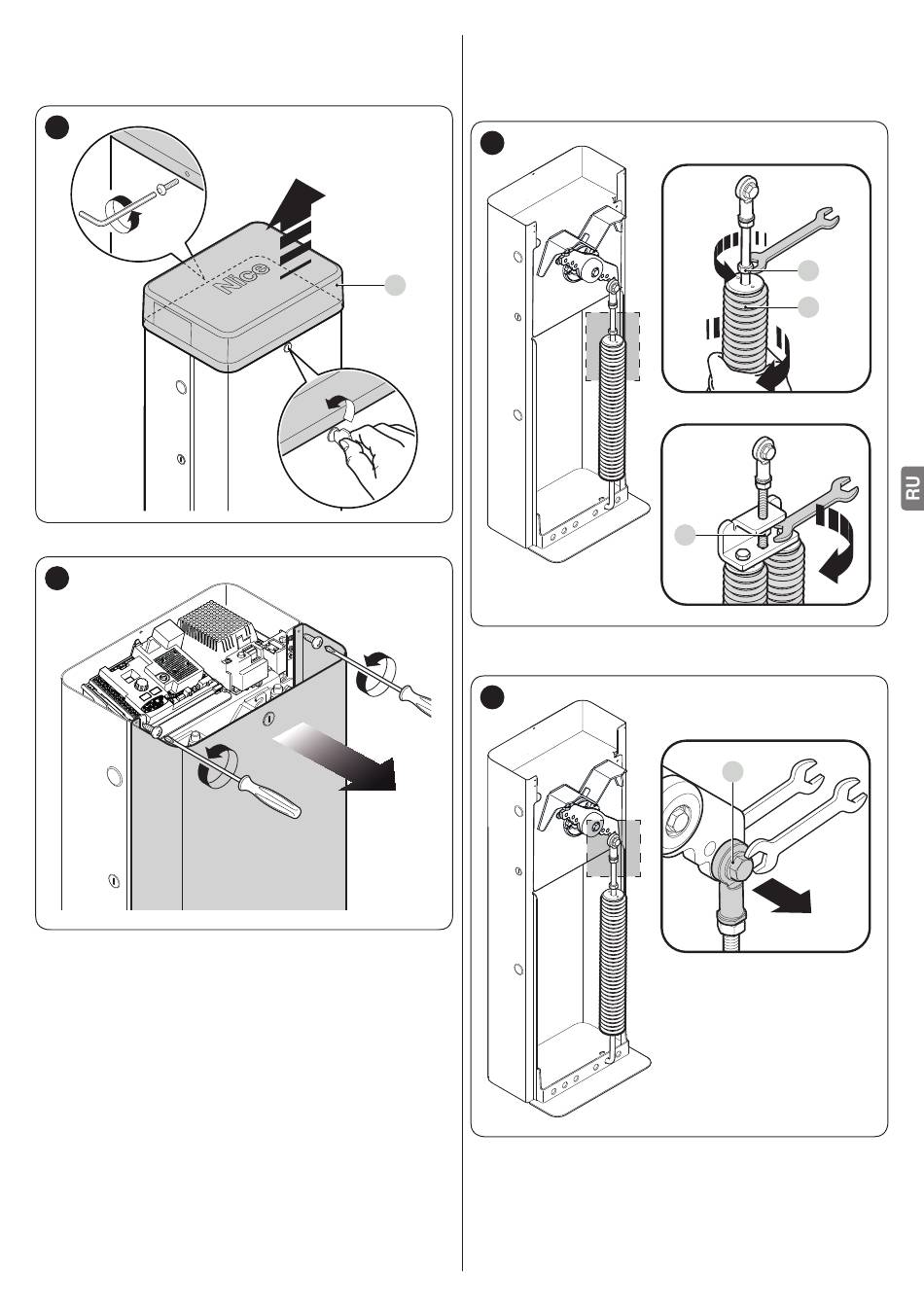 Nice

RU