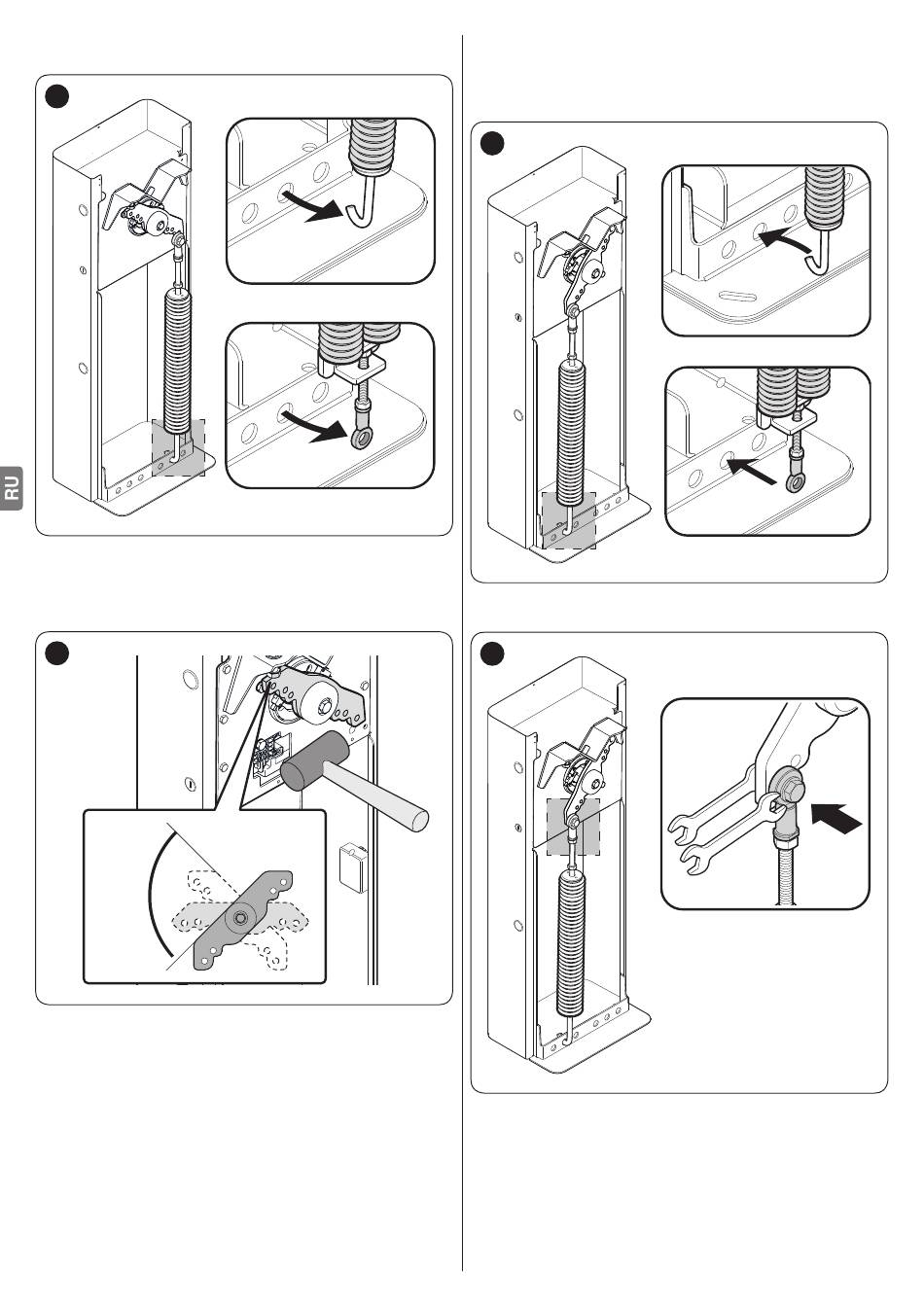 RU