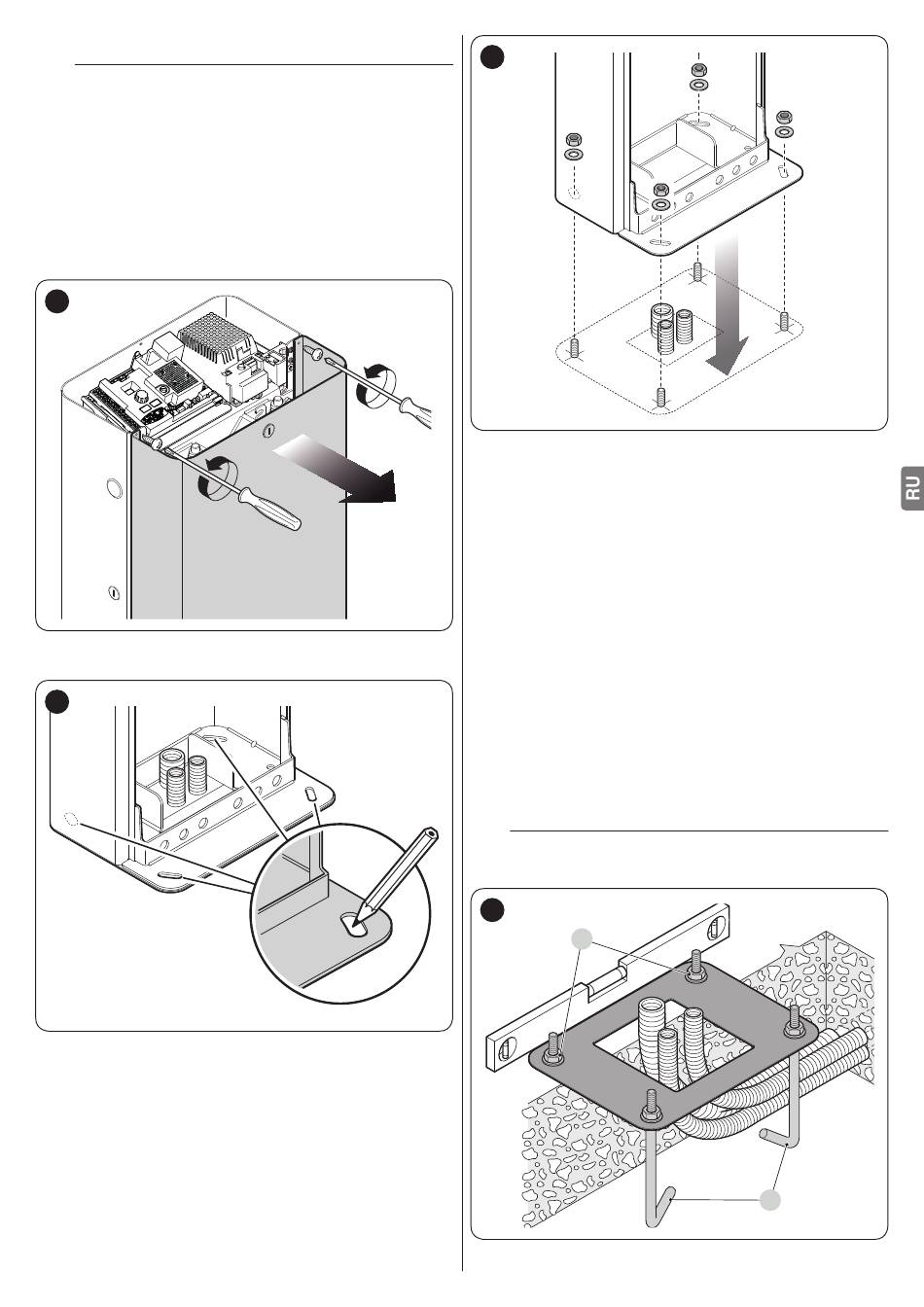 RU