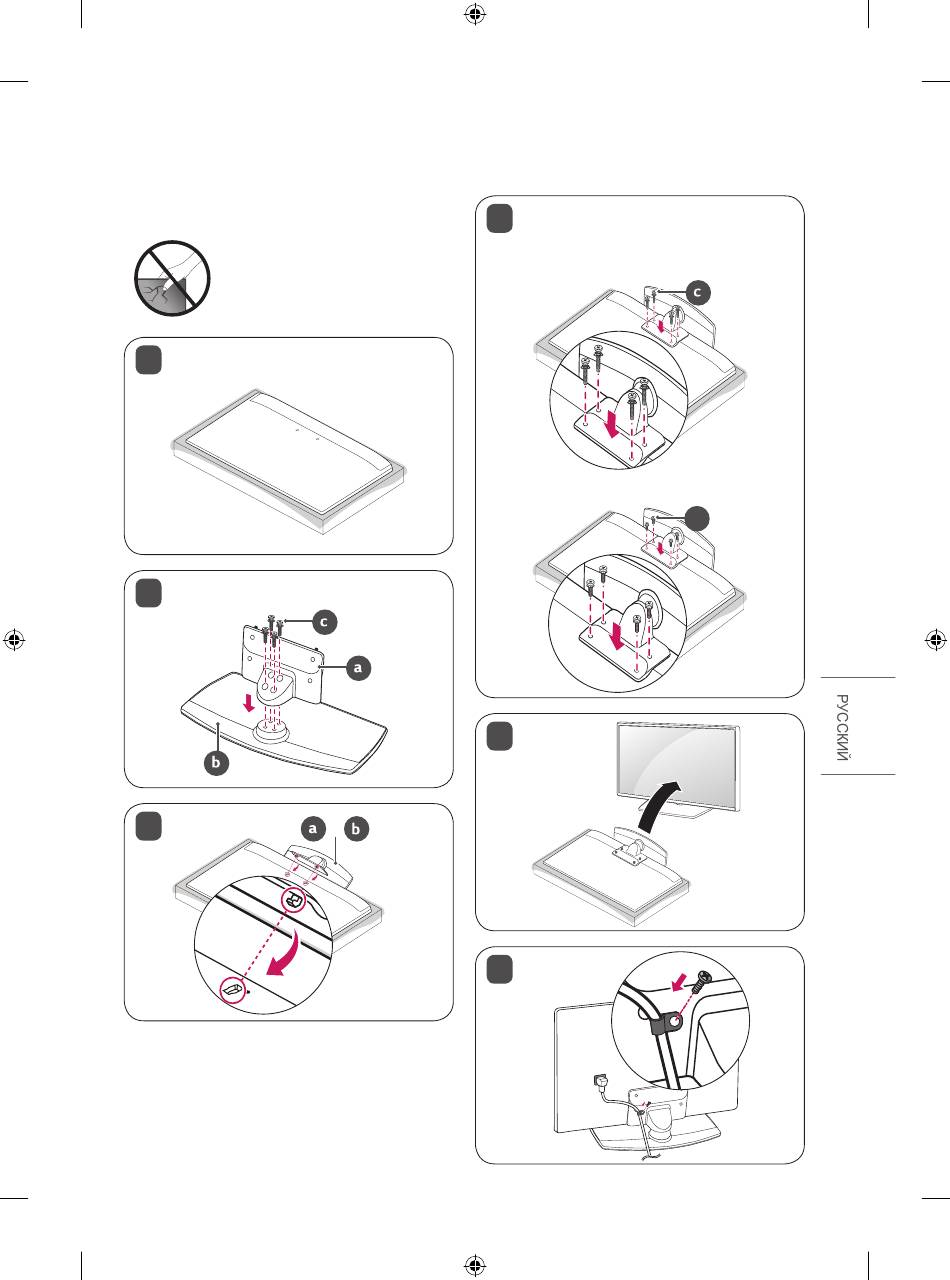 c

c

a

b

a b

РУССКИЙ