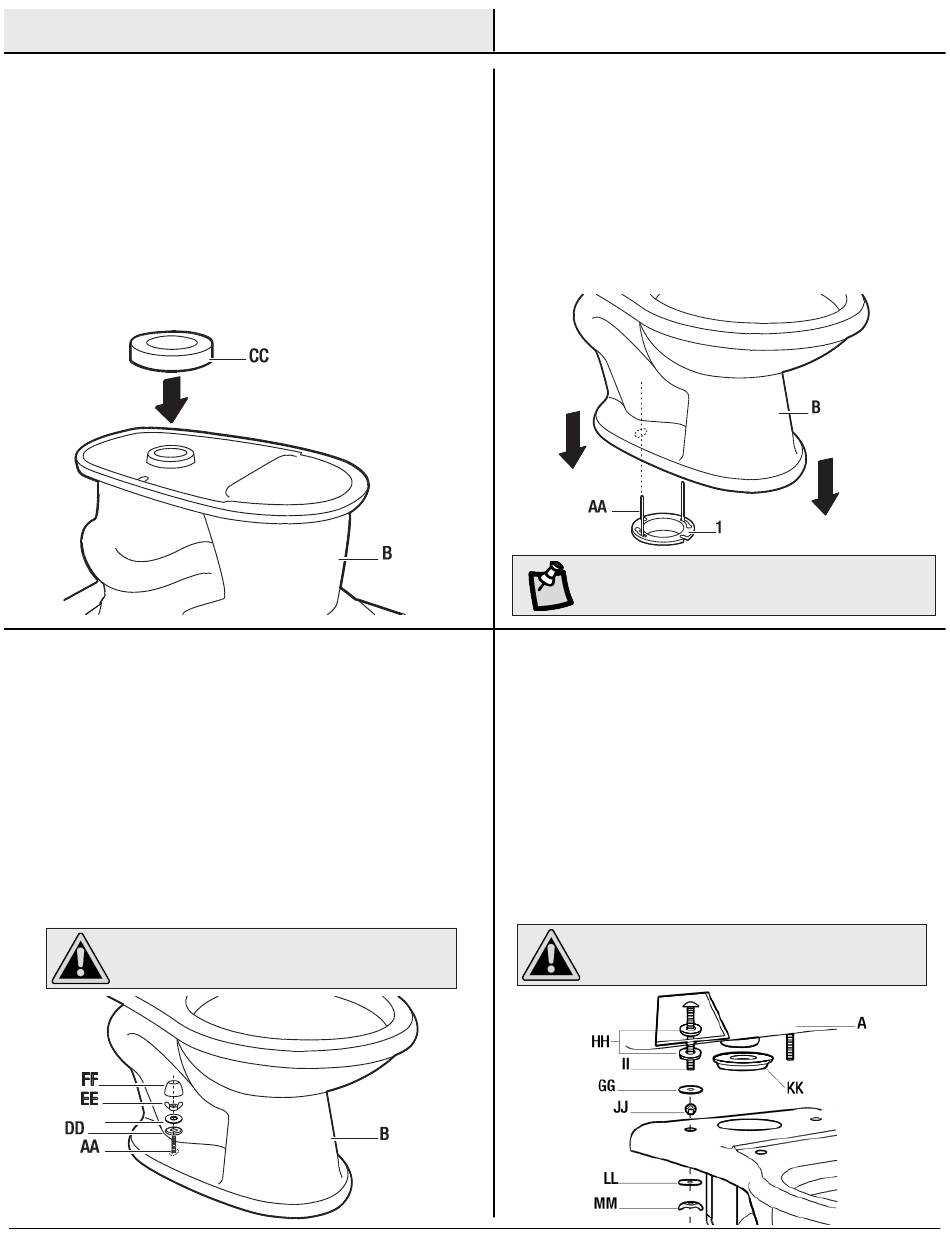 CC

B

B

AA

1

FF

EE

DD

AA

B

HH

II

GG

JJ

LL

MM

A

KK