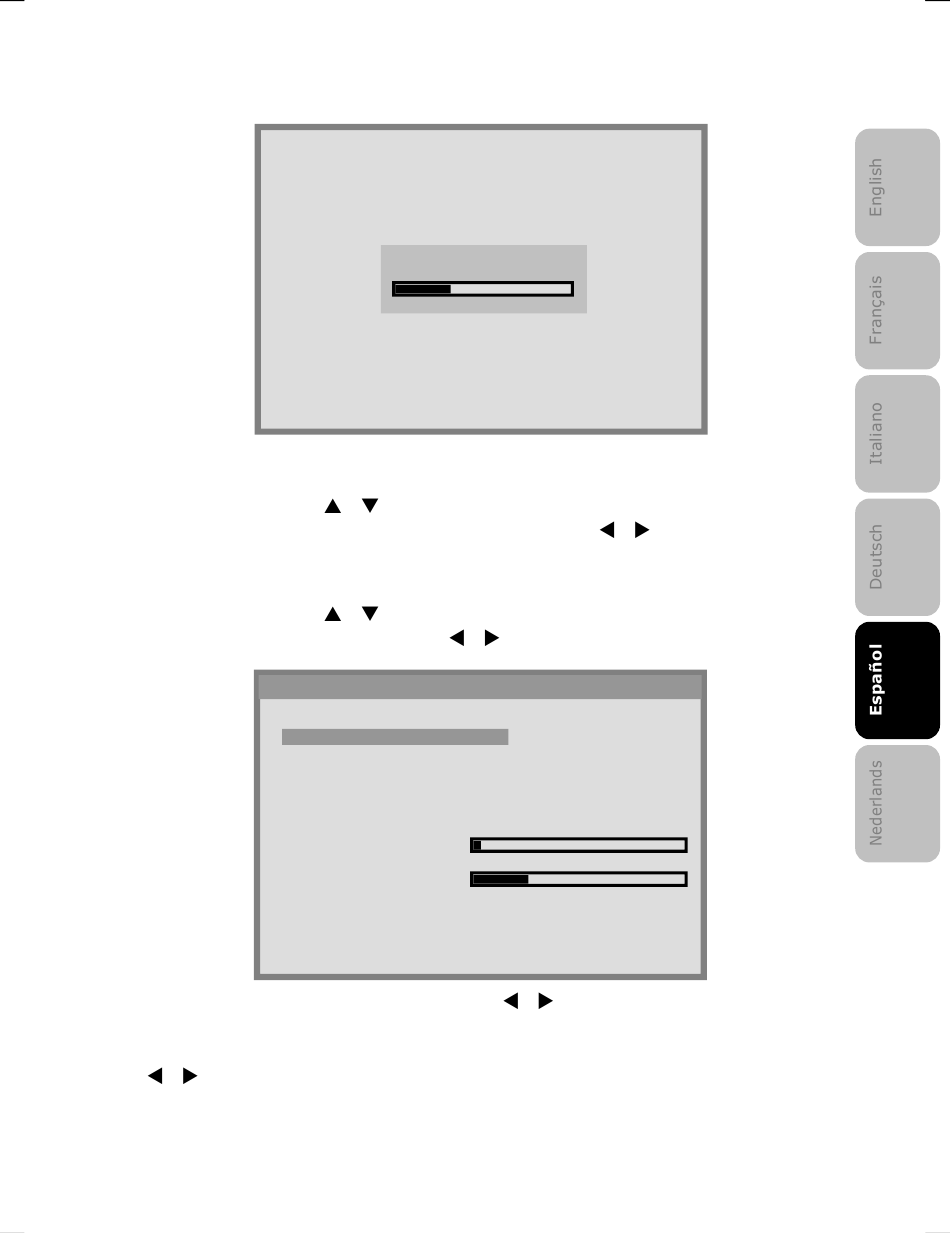 English

Français

Italiano

Deutsch

Español

Nederlands