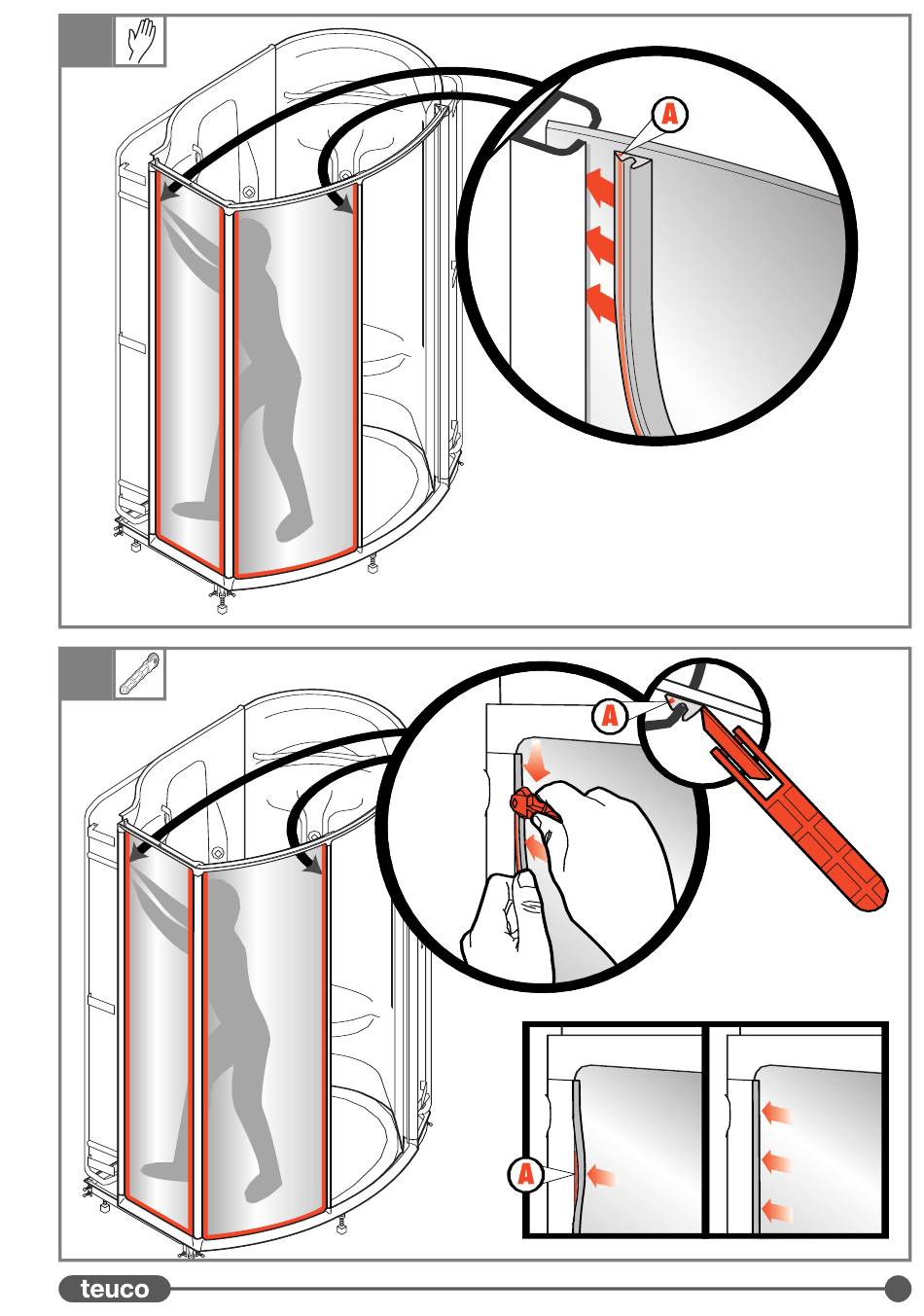 A

A

A

teuco